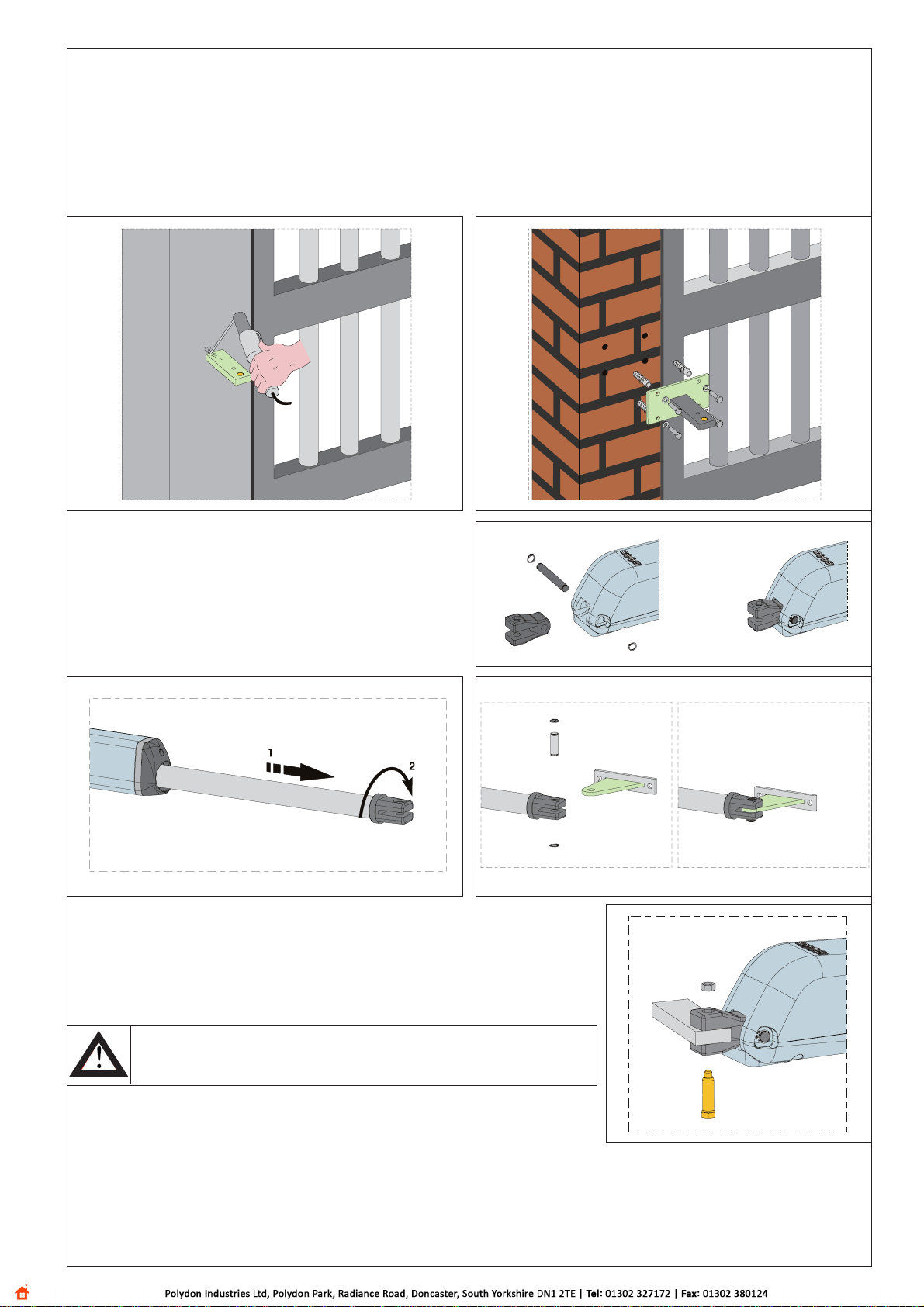 1

2

Polydon Industries Ltd, Polydon Park, Radiance Road, Doncaster, South Yorkshire DN1 2TE | Tel: 01302 327172 | Fax: 01302 380124