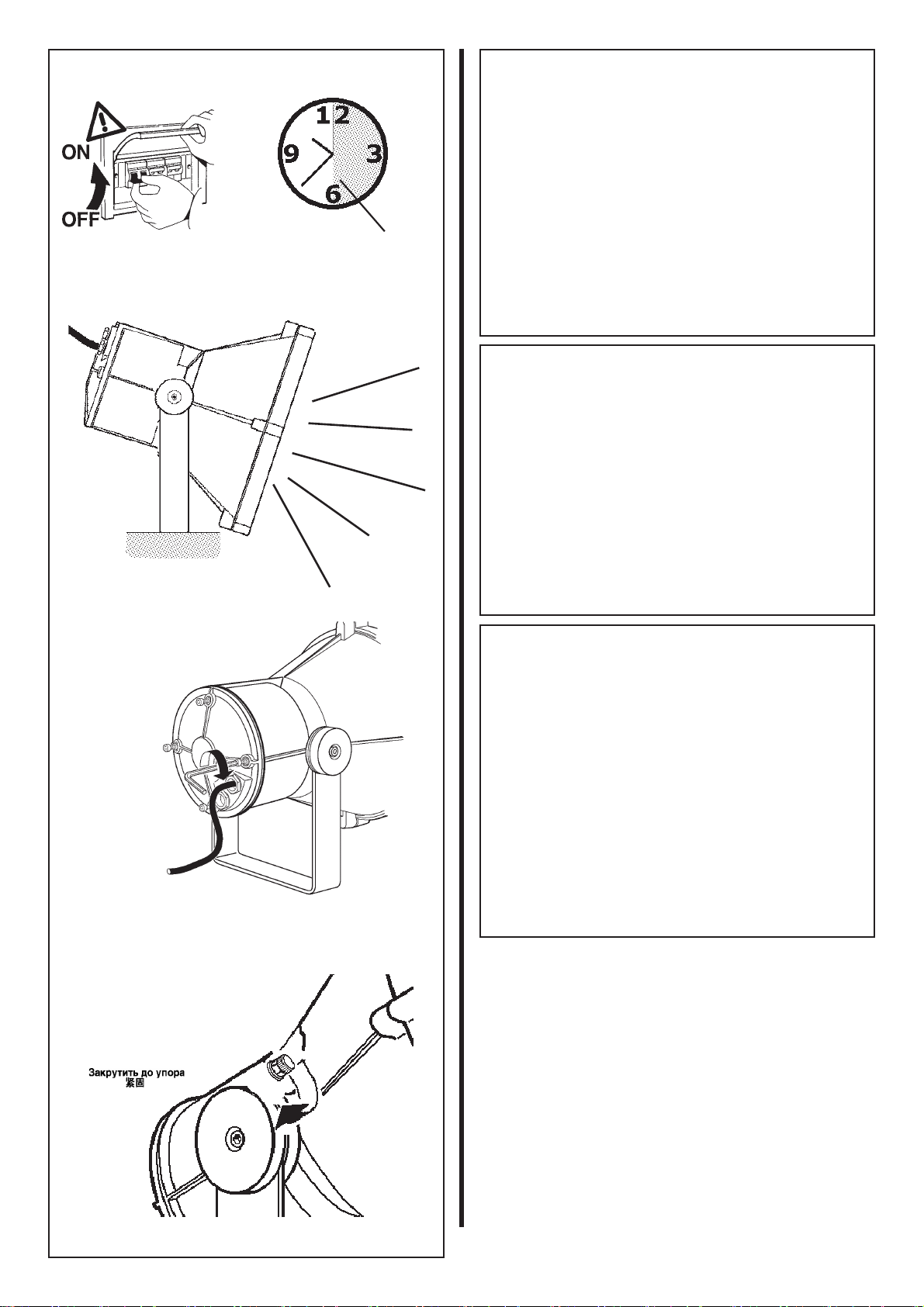 ON
OFF

12
9
3
6

Закрутить до упора
紧固