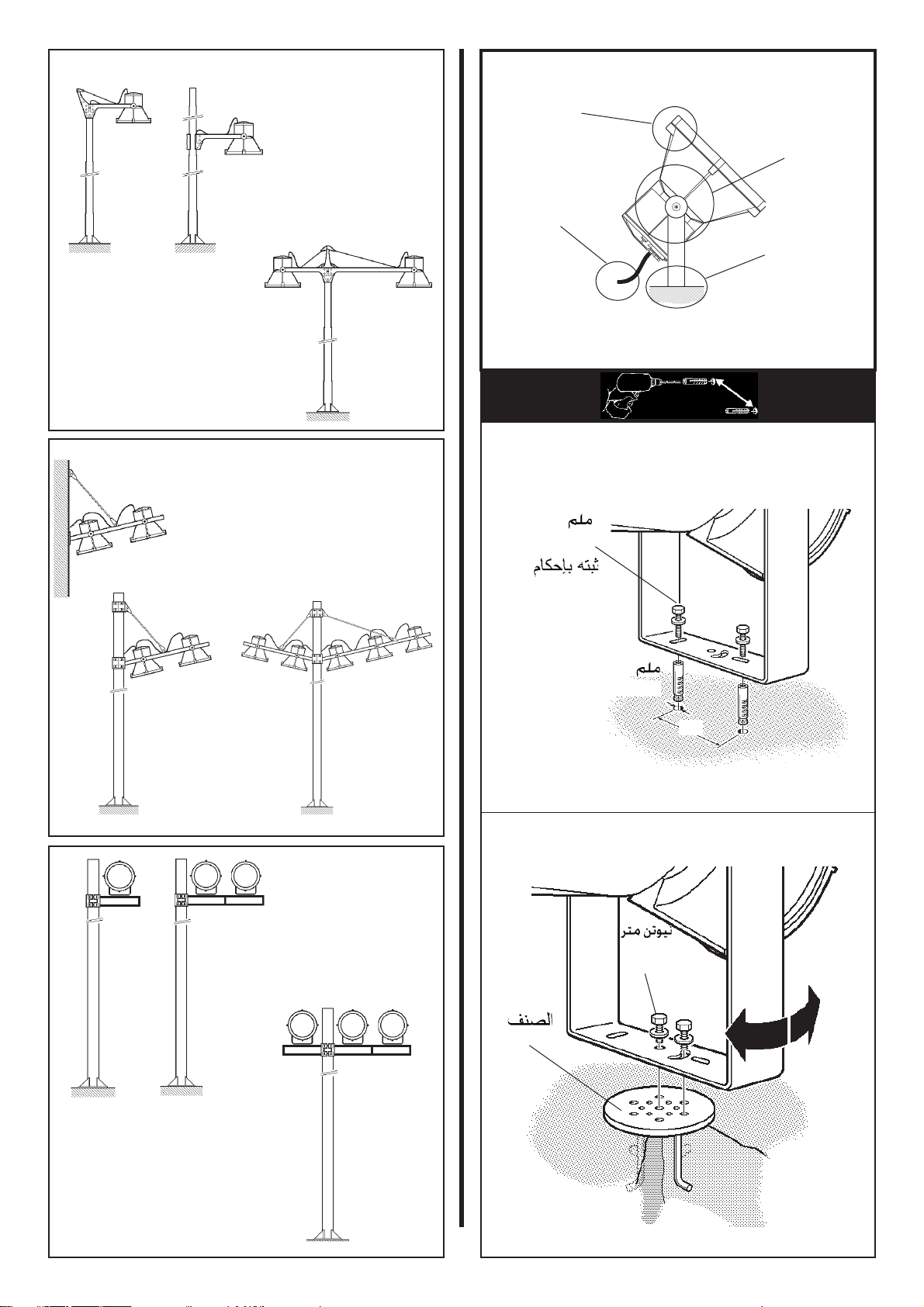 ملم

ثبته بإحكام

ملم

نيوتن متر

الصنف