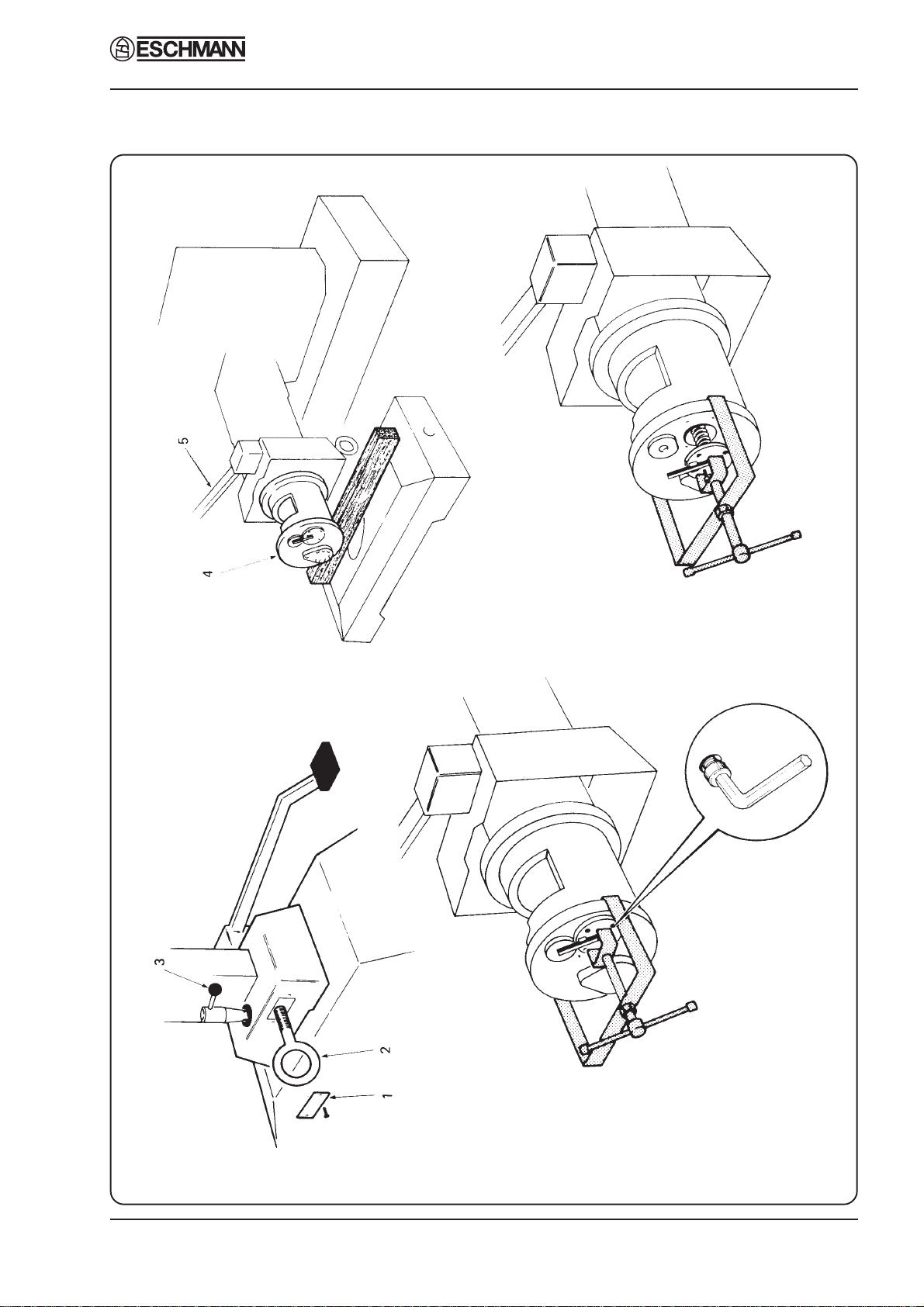 ESCHMANN

5

4

3

2

1