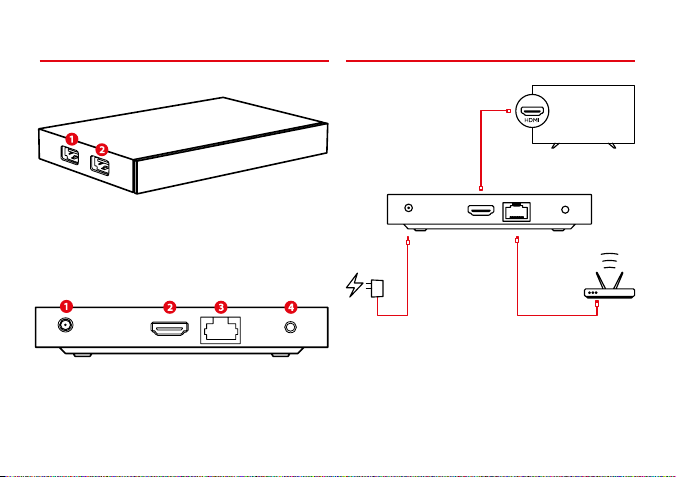 1 2

1 2 3 4

HDMI