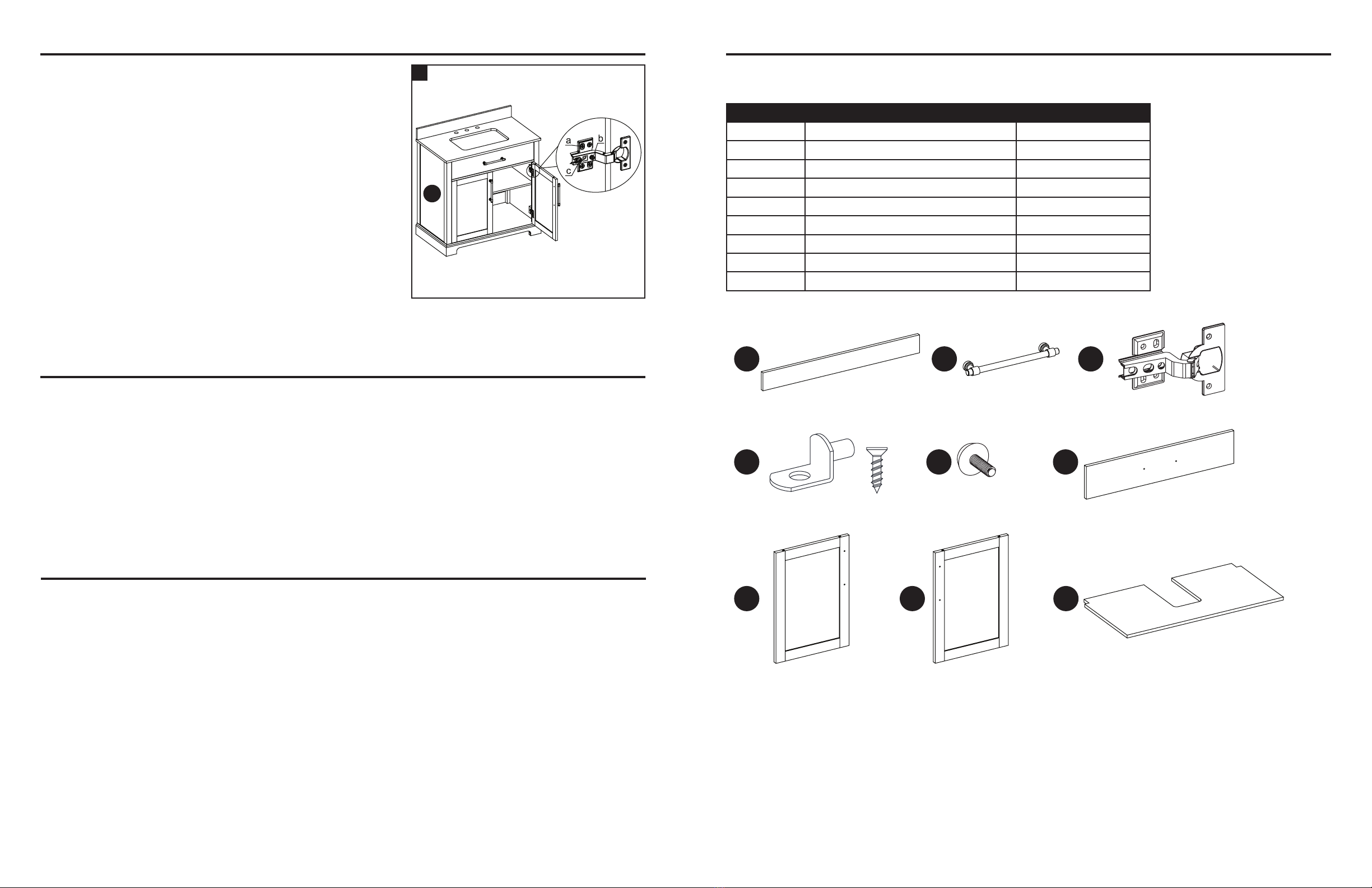 a
b
c