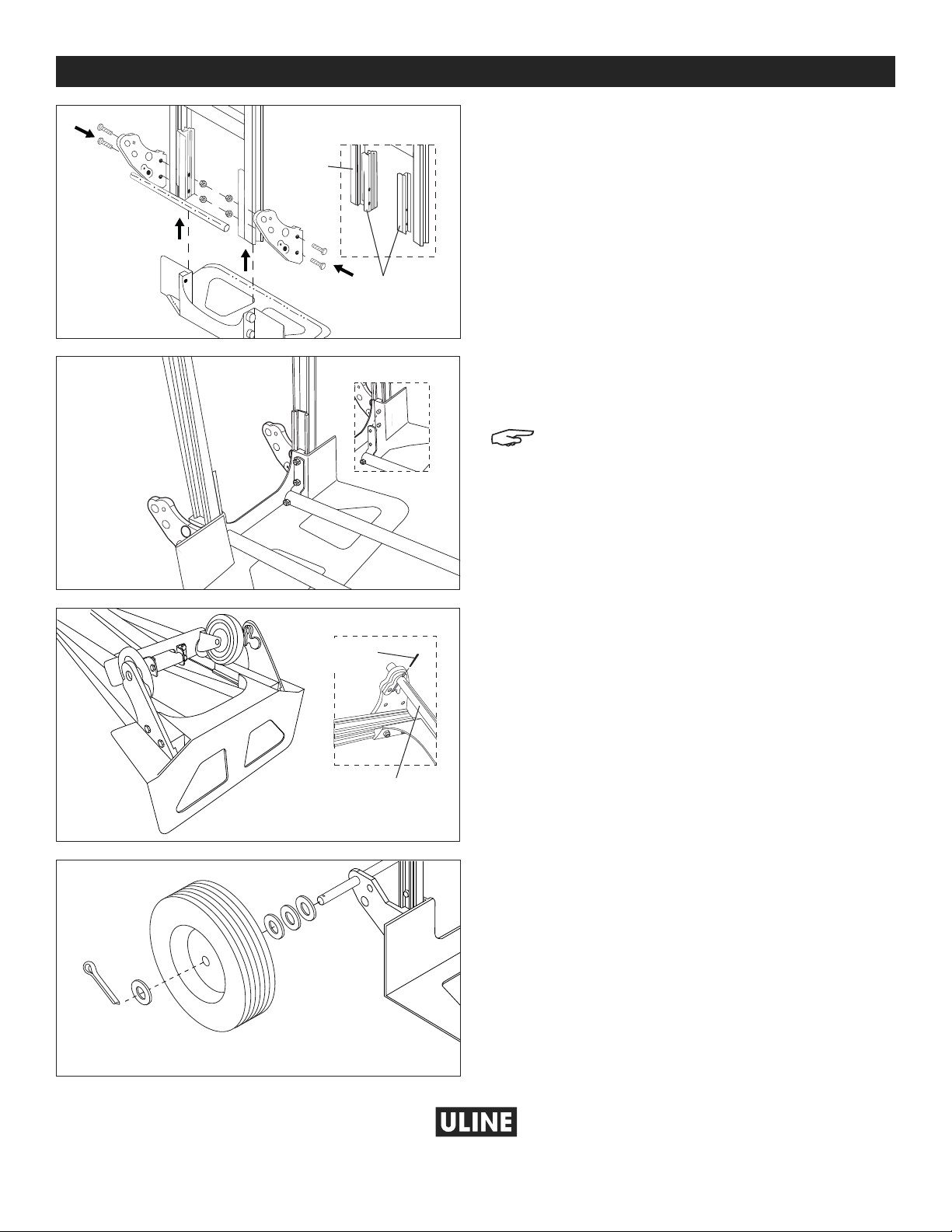 ULINE