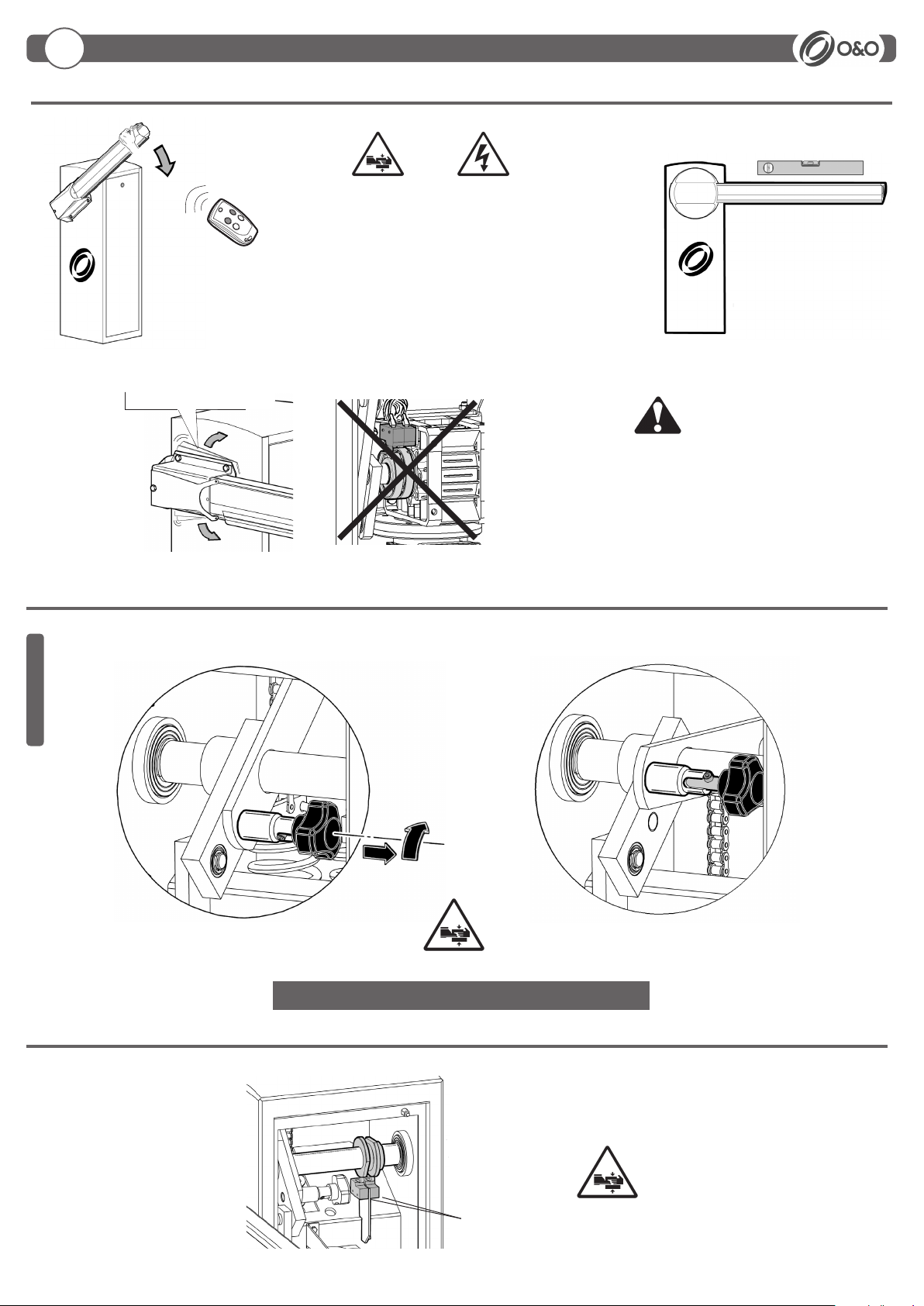 O&O