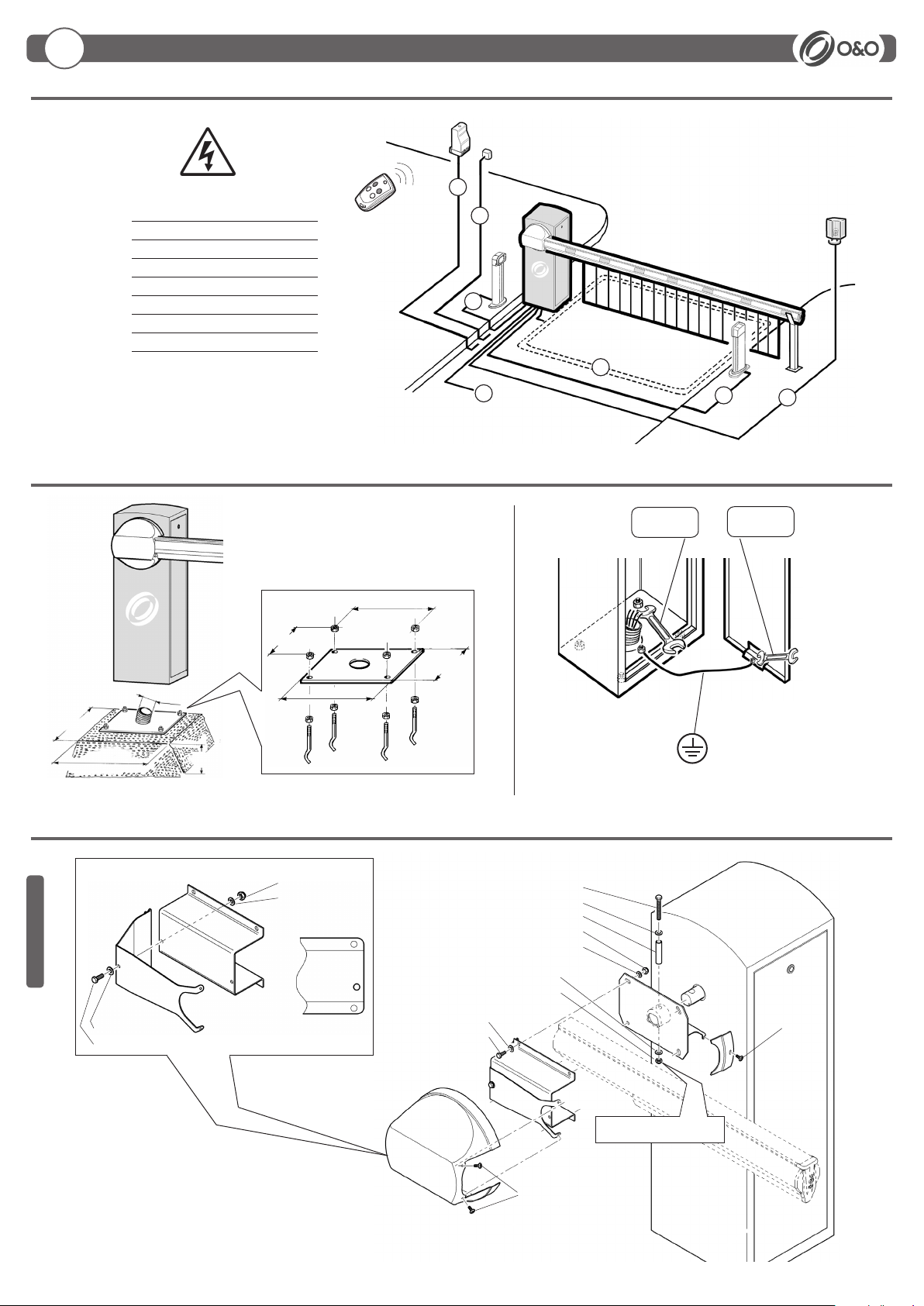 O&O