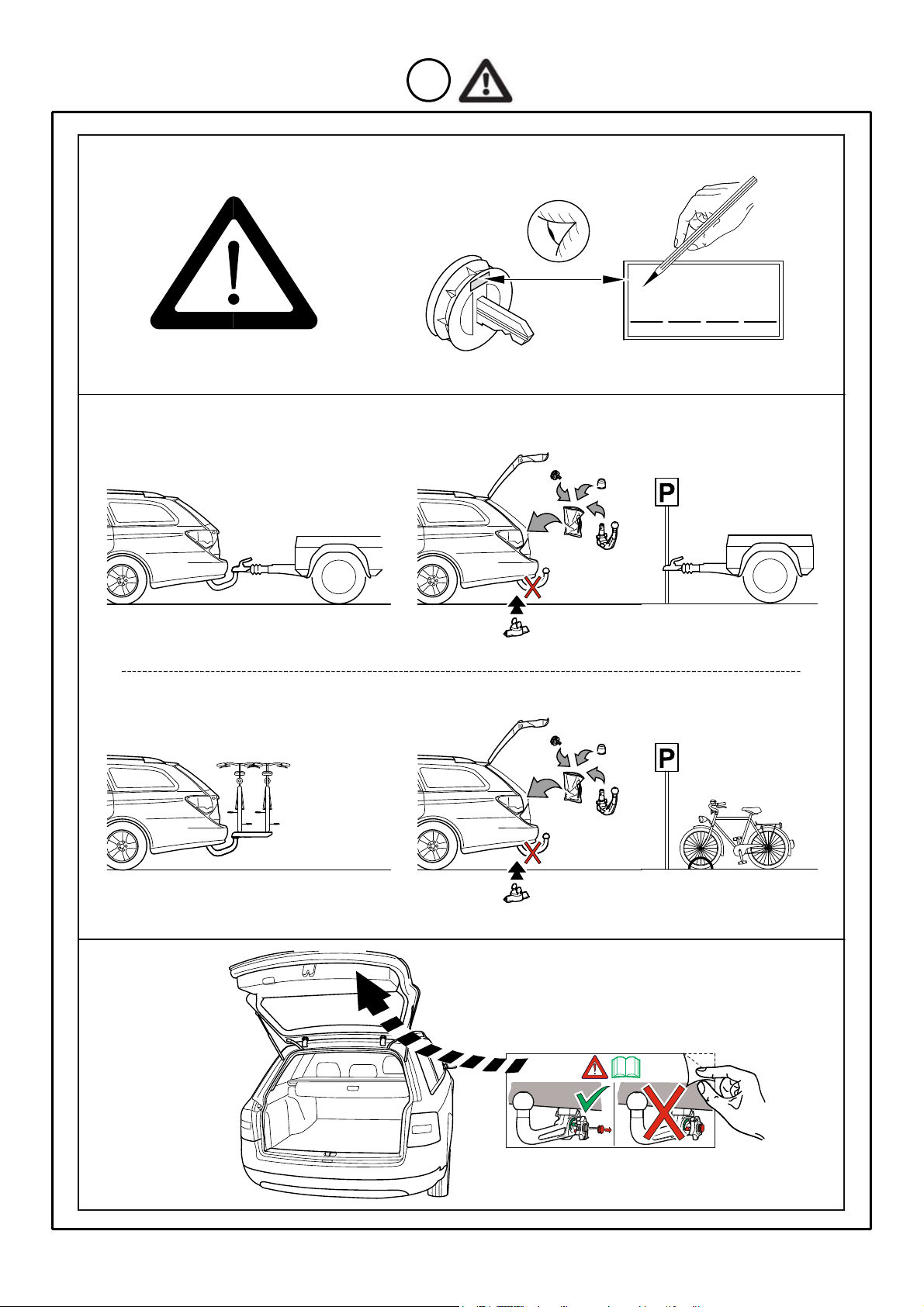 P

P