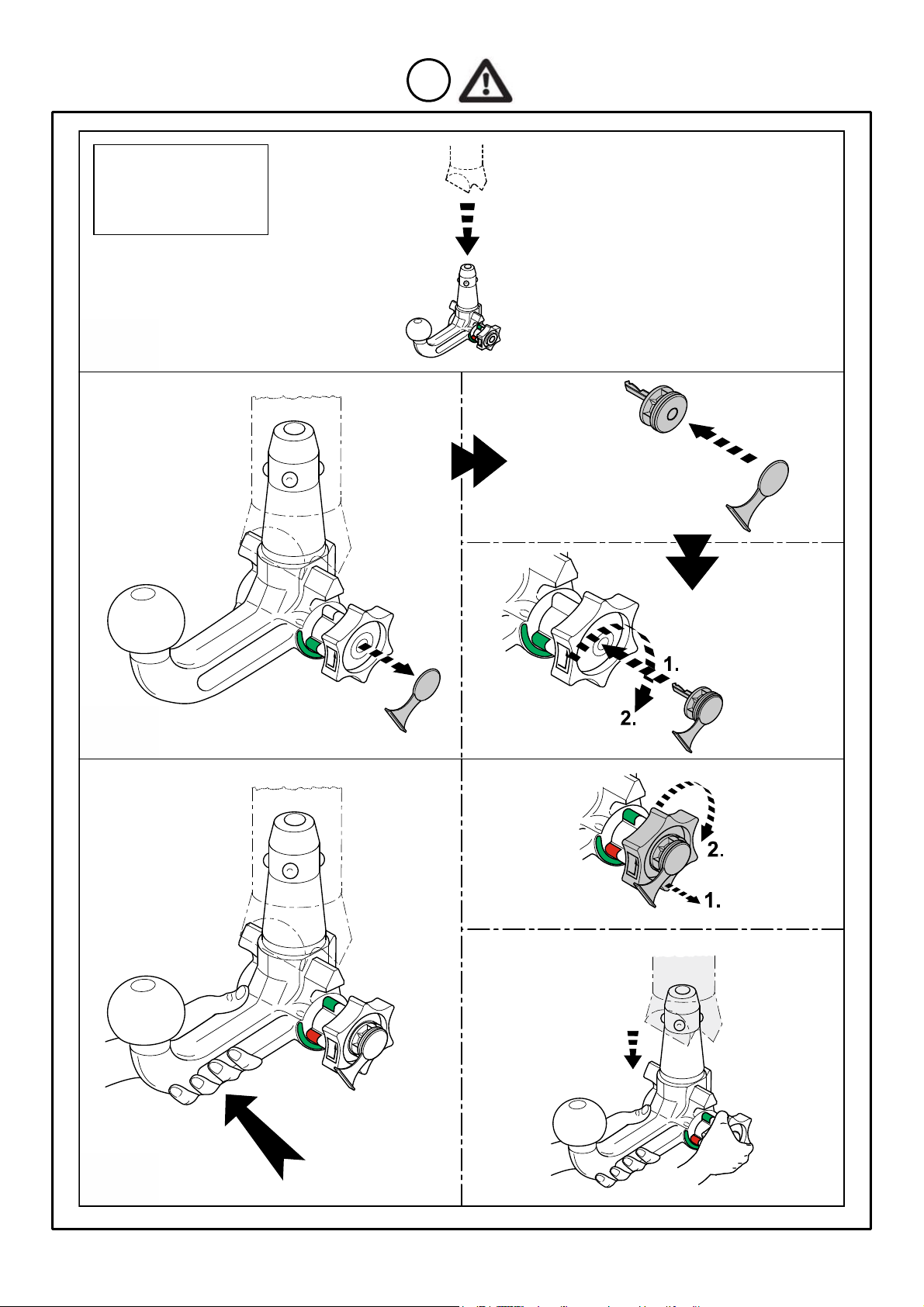 1.
2.
2.
1.