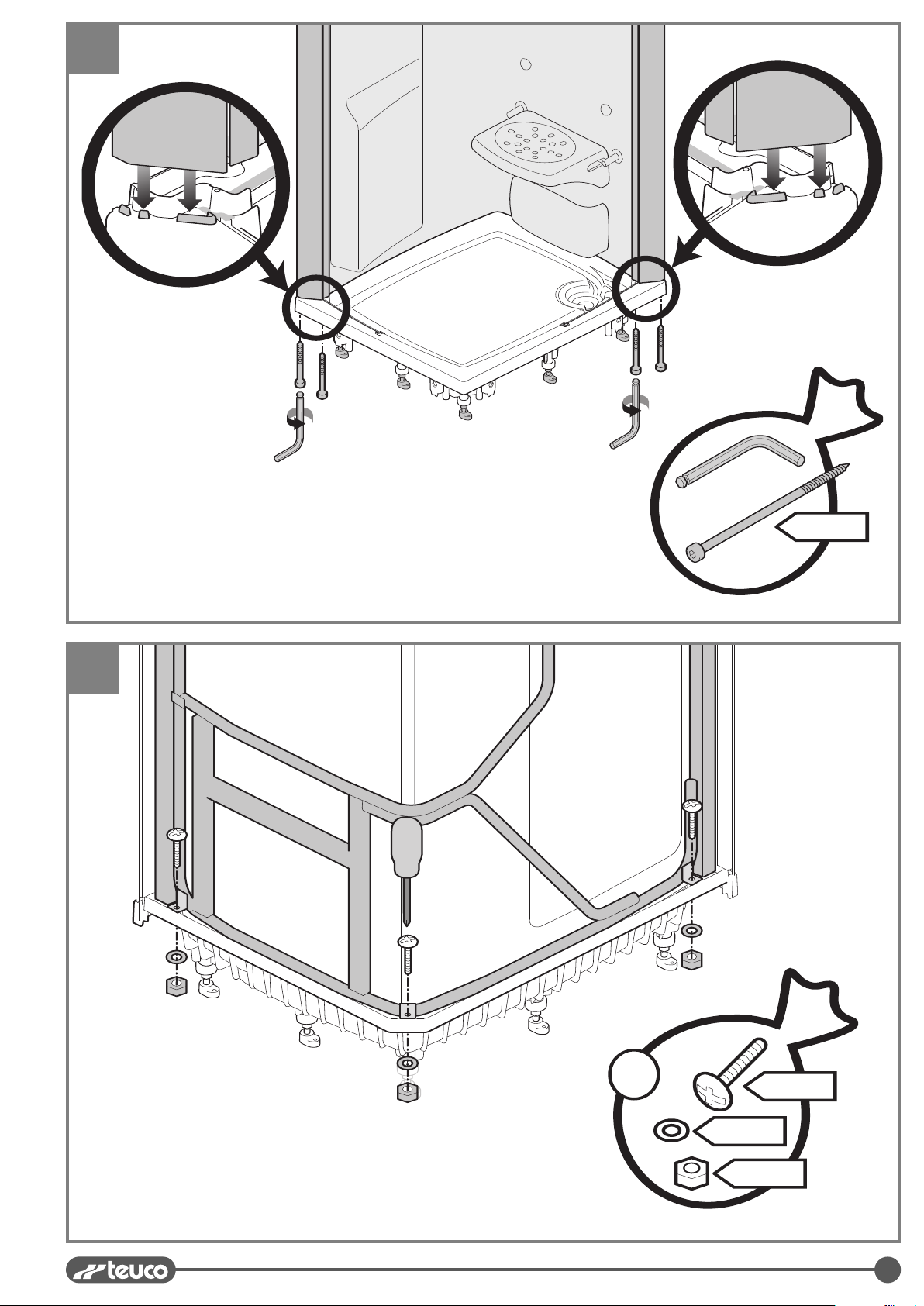 teuco