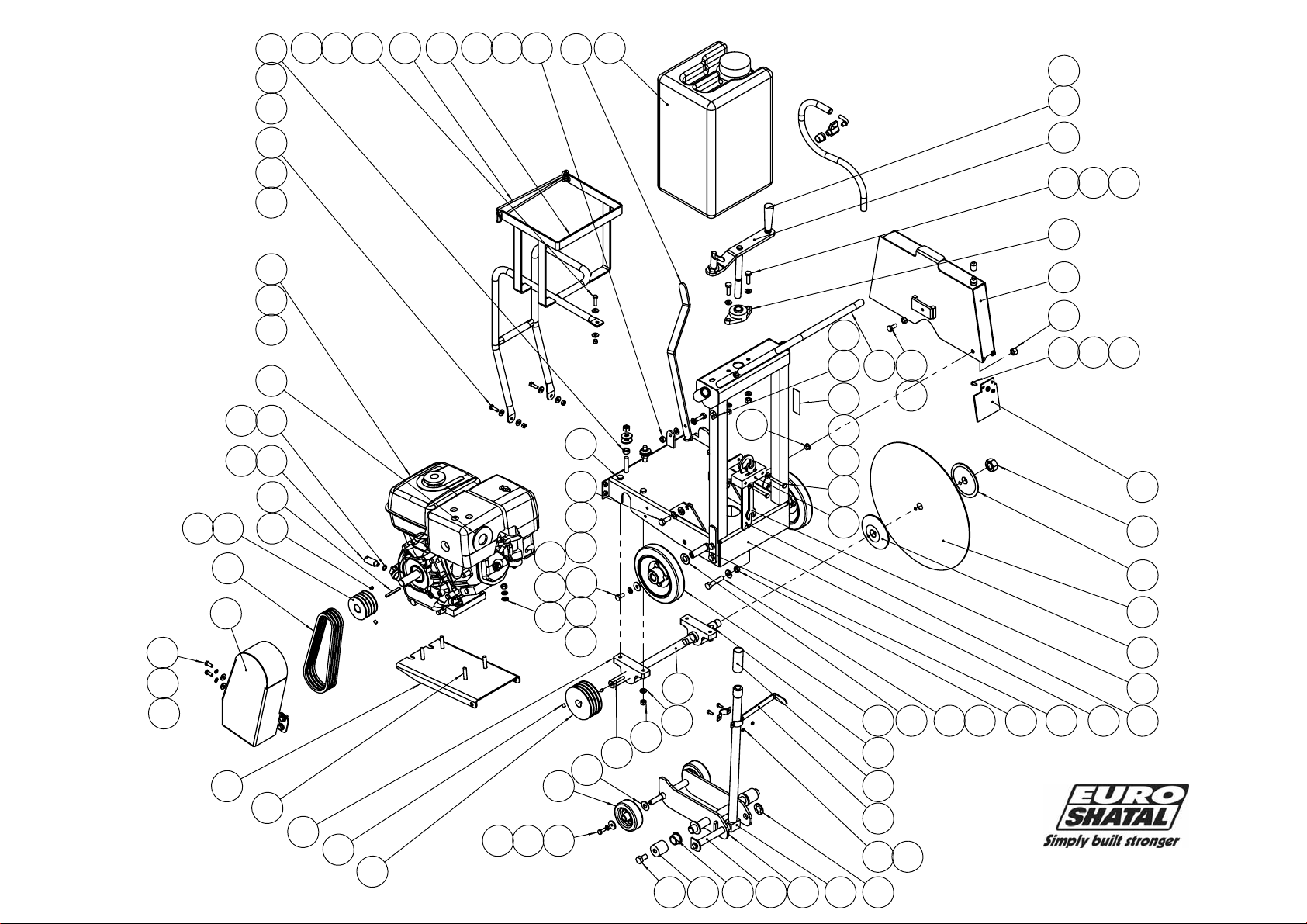 EURO SHATAL
Simply built stronger