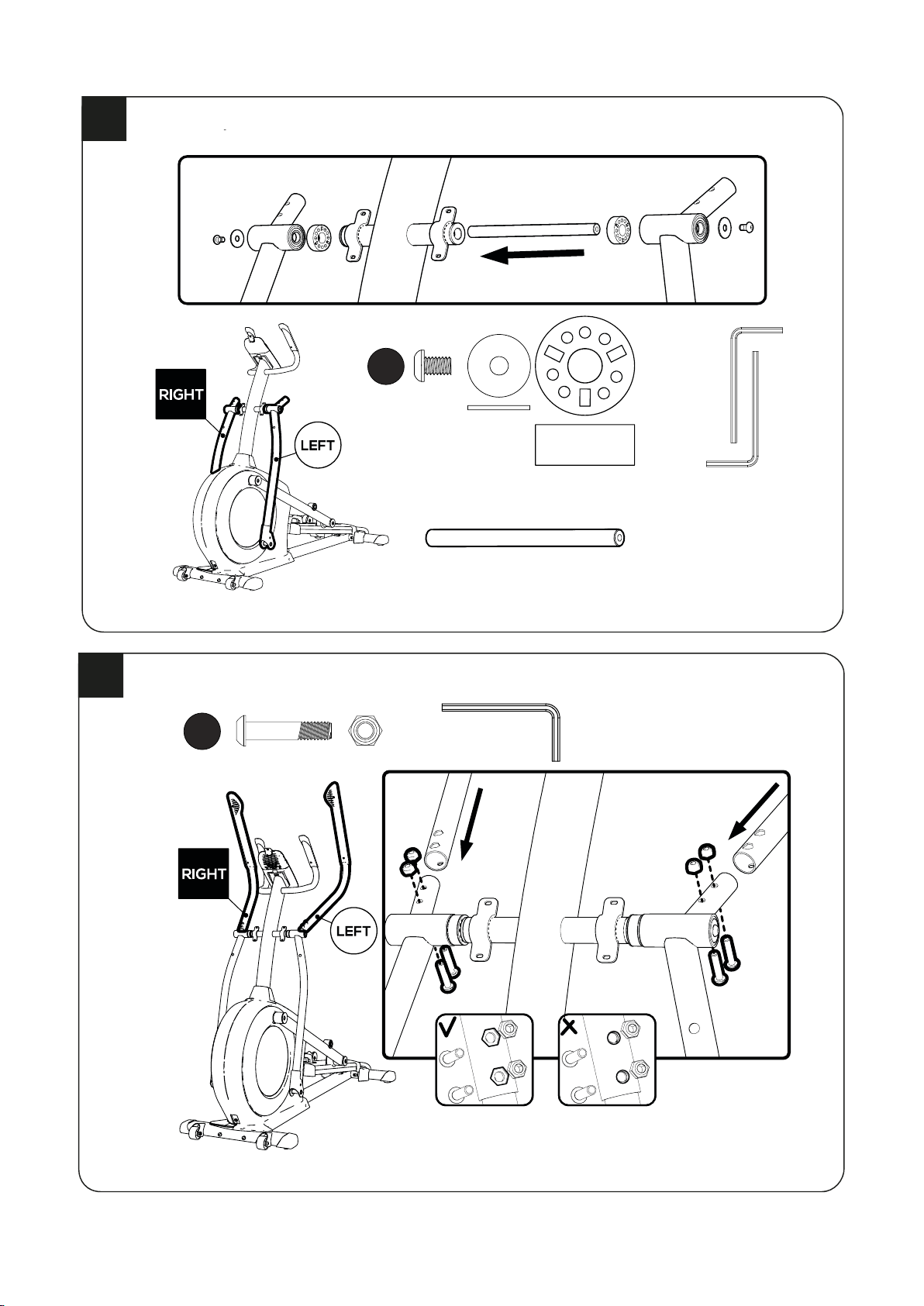 RIGHT

LEFT

RIGHT

LEFT