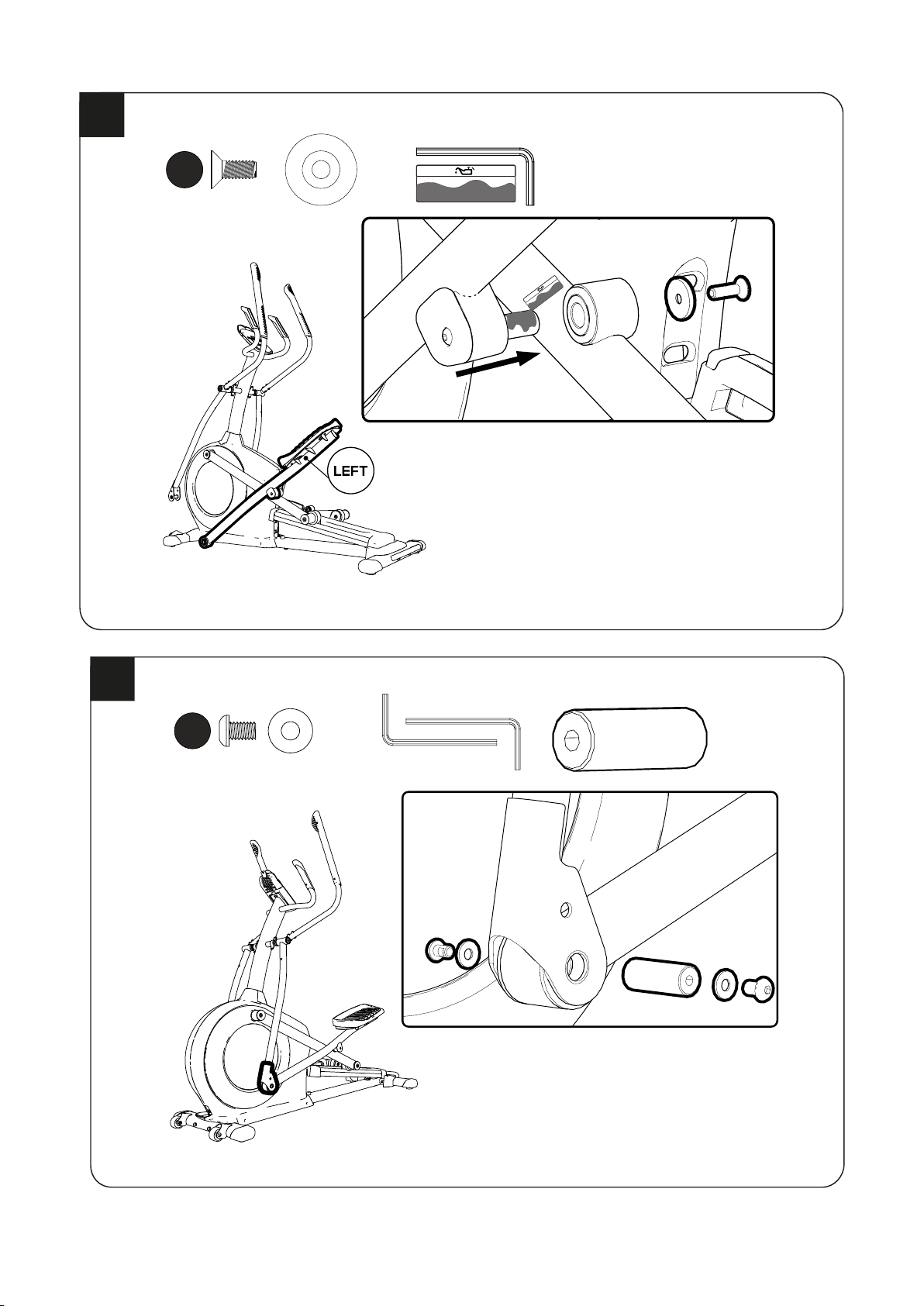 LEFT