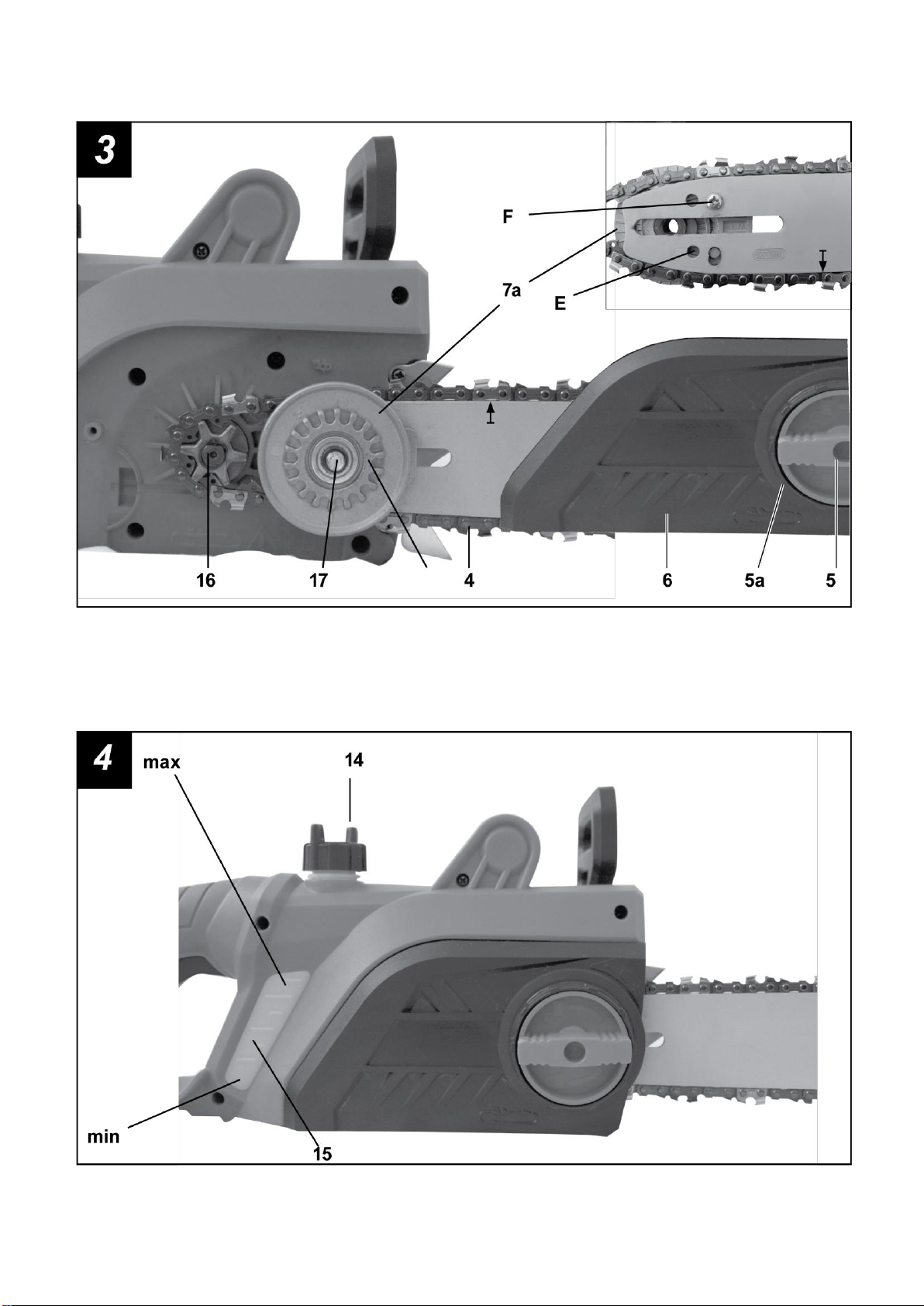 3

F

7a

E

16

17

4

6

5a

5

4

max

14

min

15