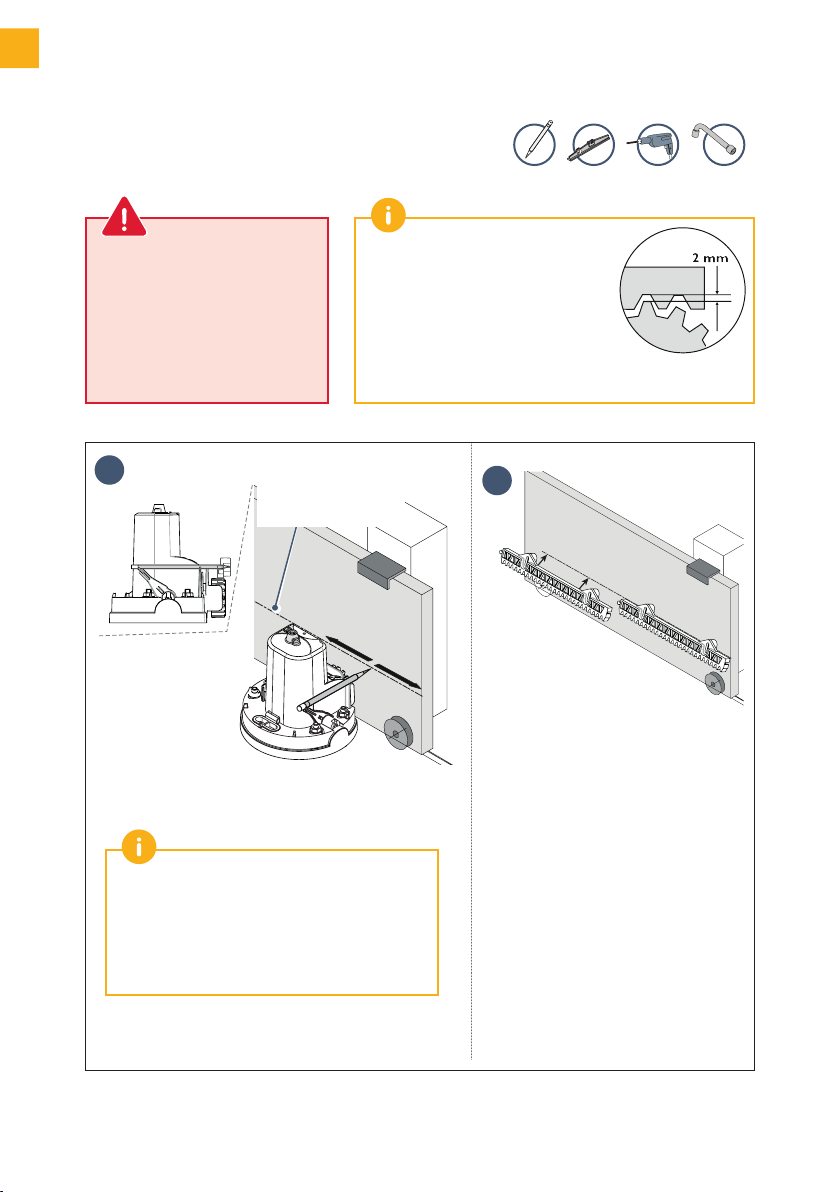 2 mm