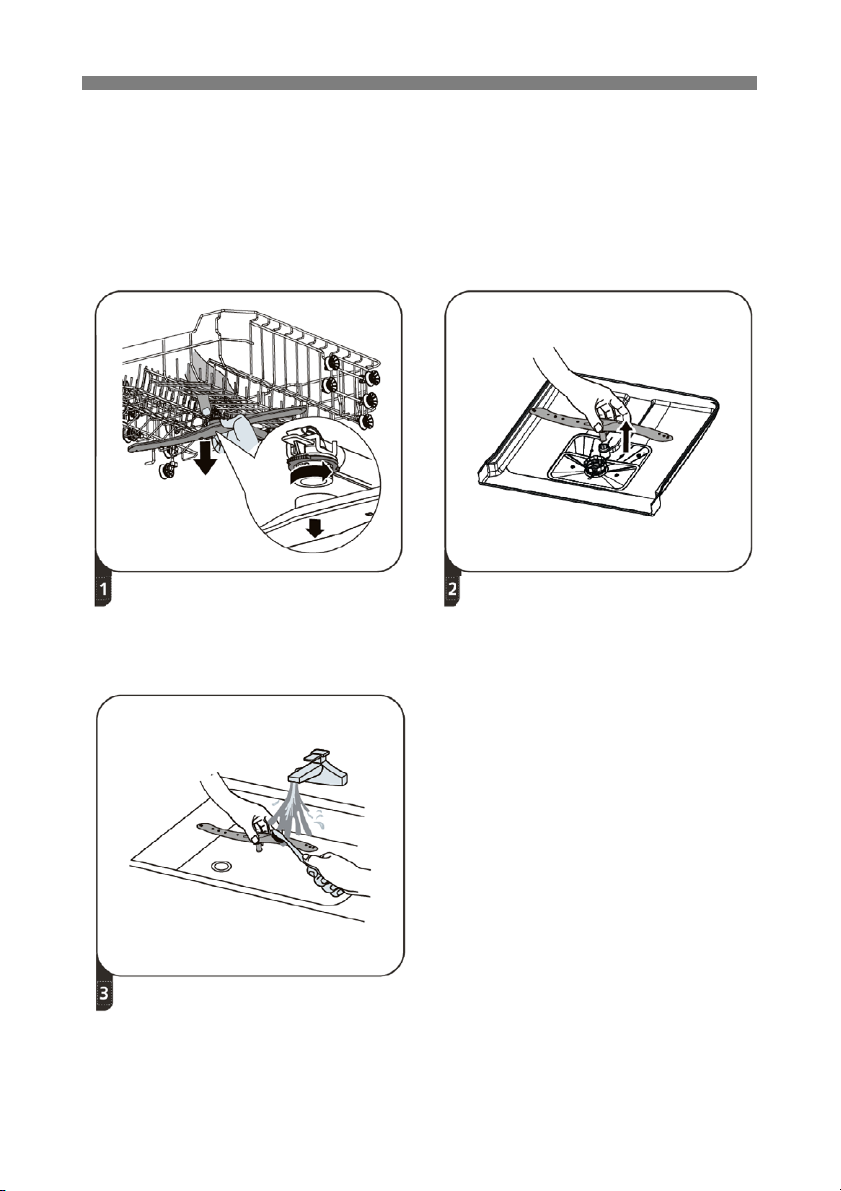 1

2

3