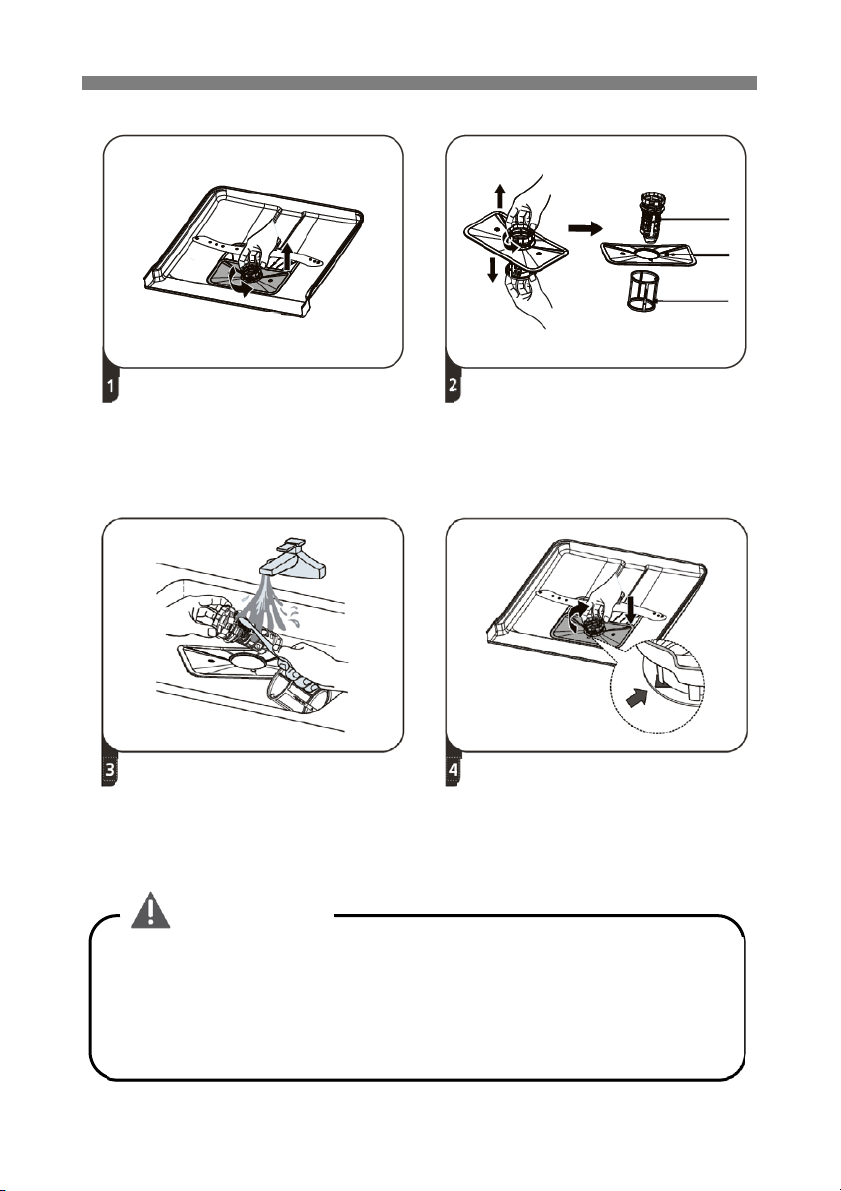 1

2

3

4