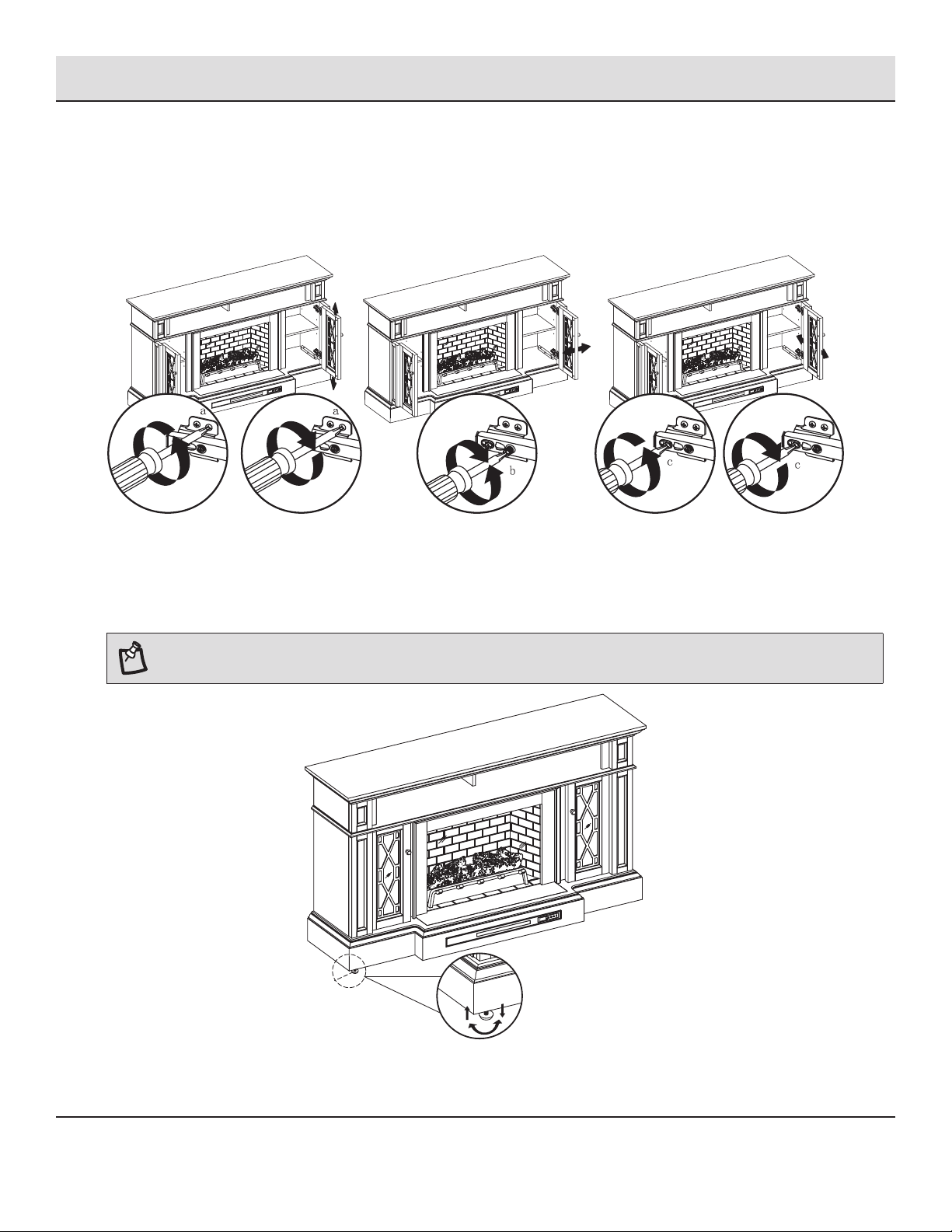 a

a

b

c

c