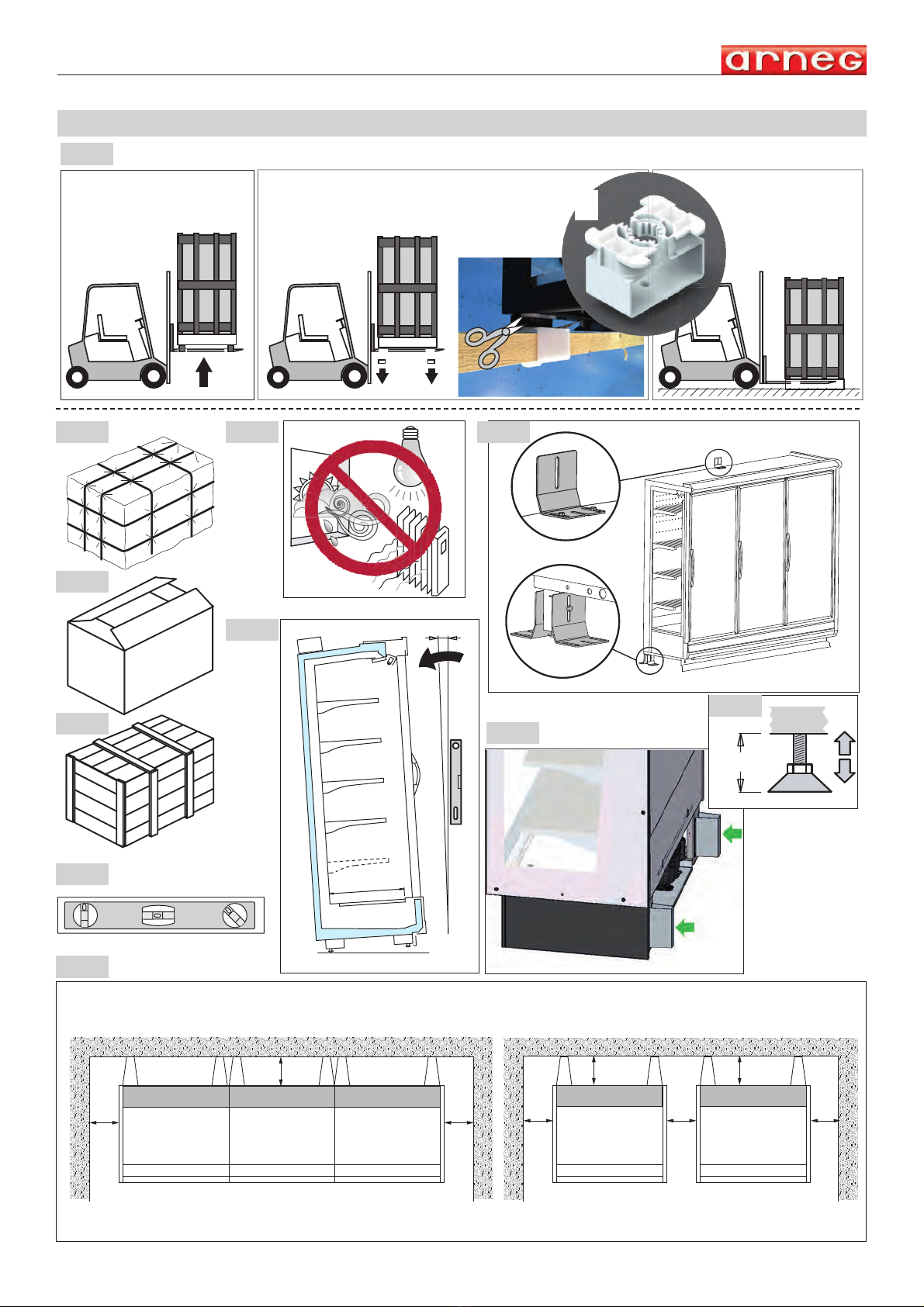 arneg