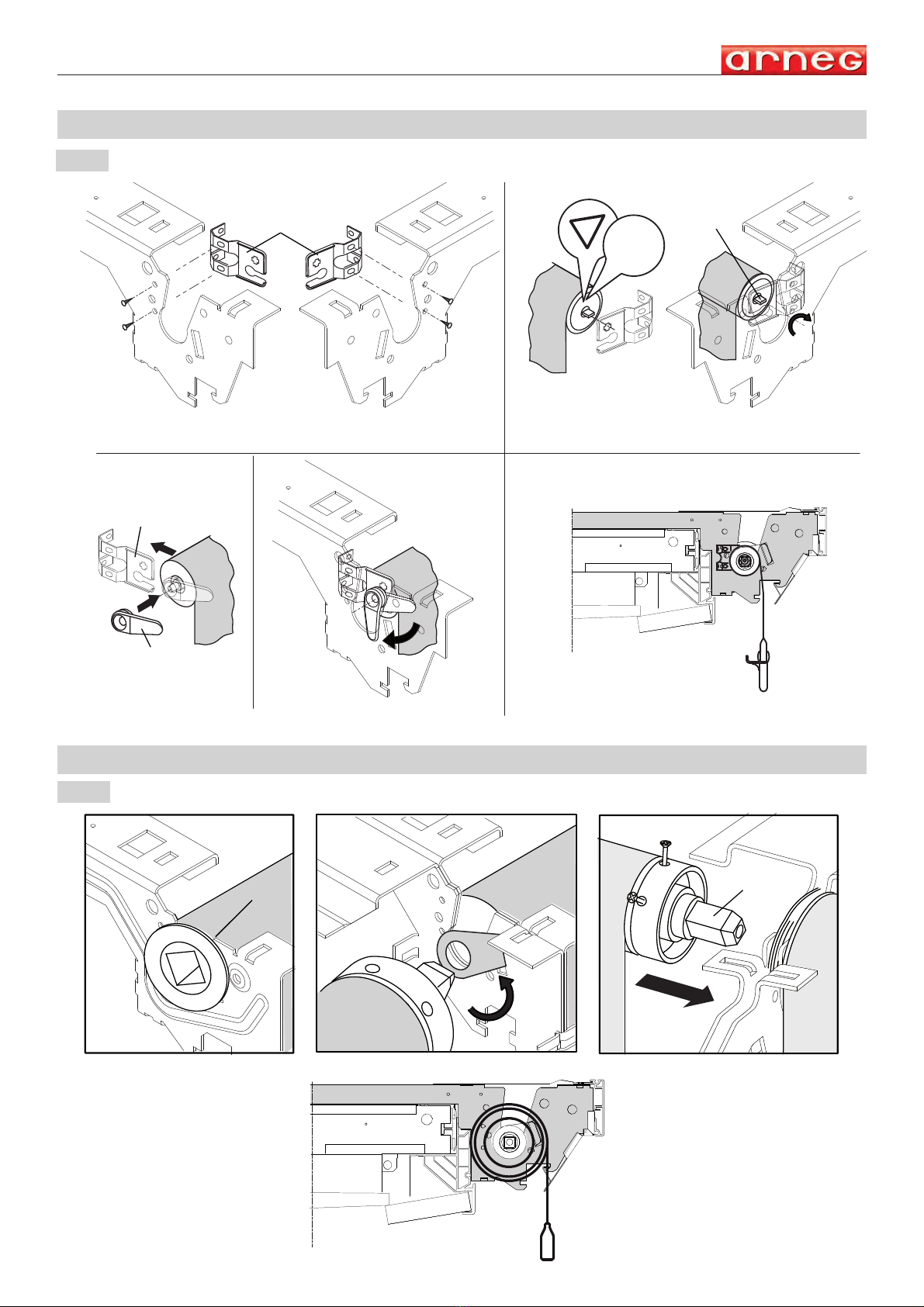 arneg