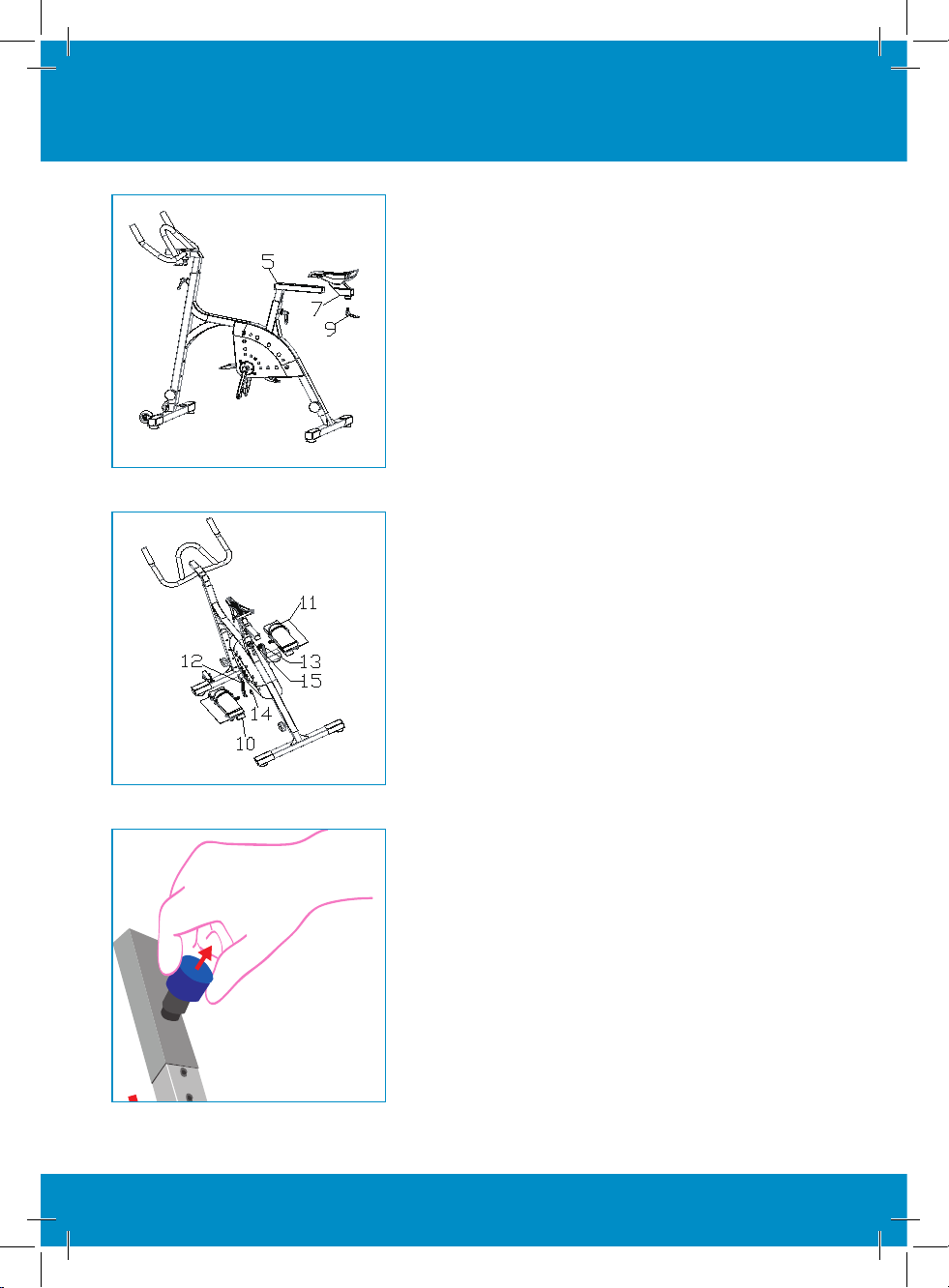 5
7
9

11
12
13
15
14
10