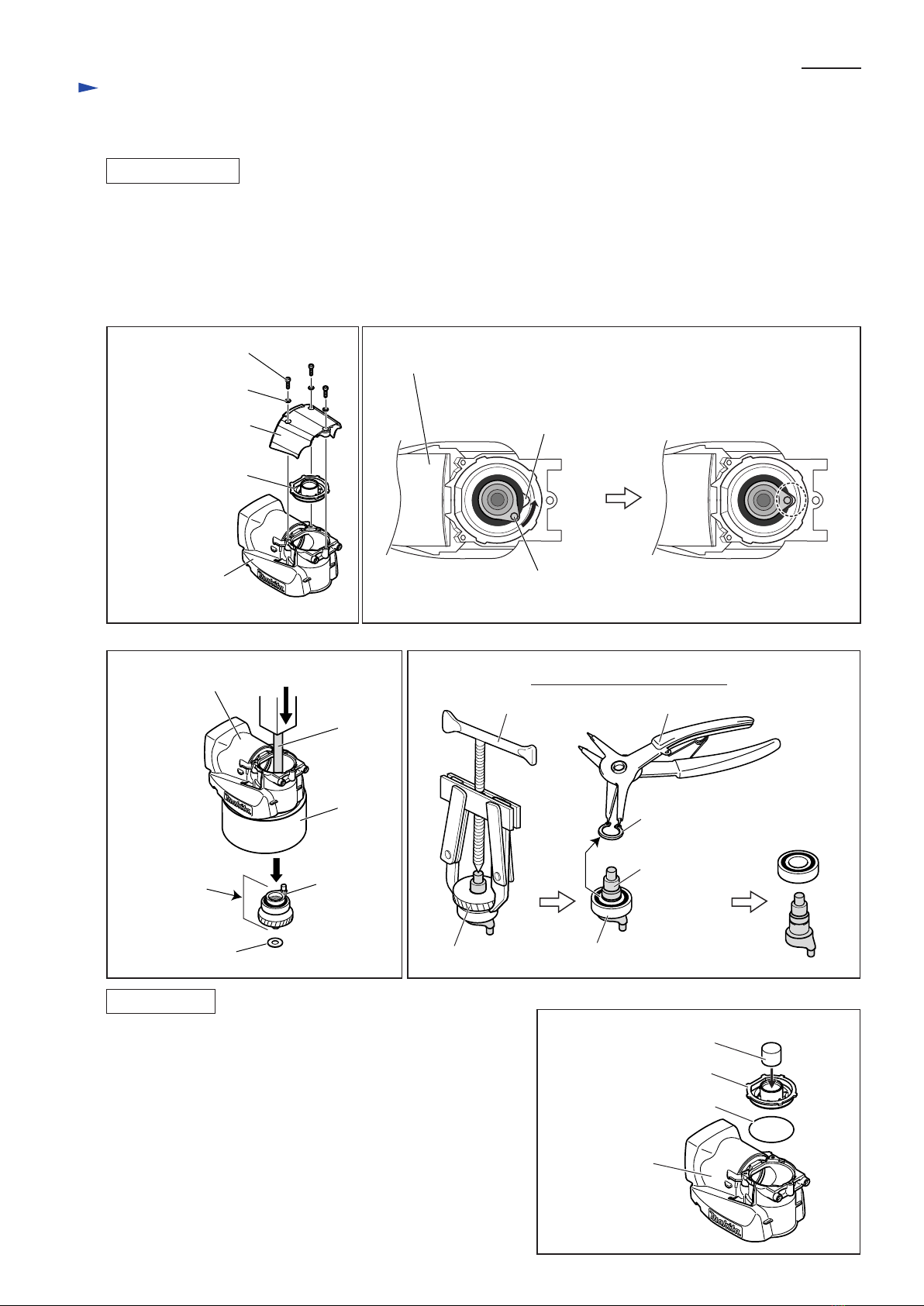 Makita