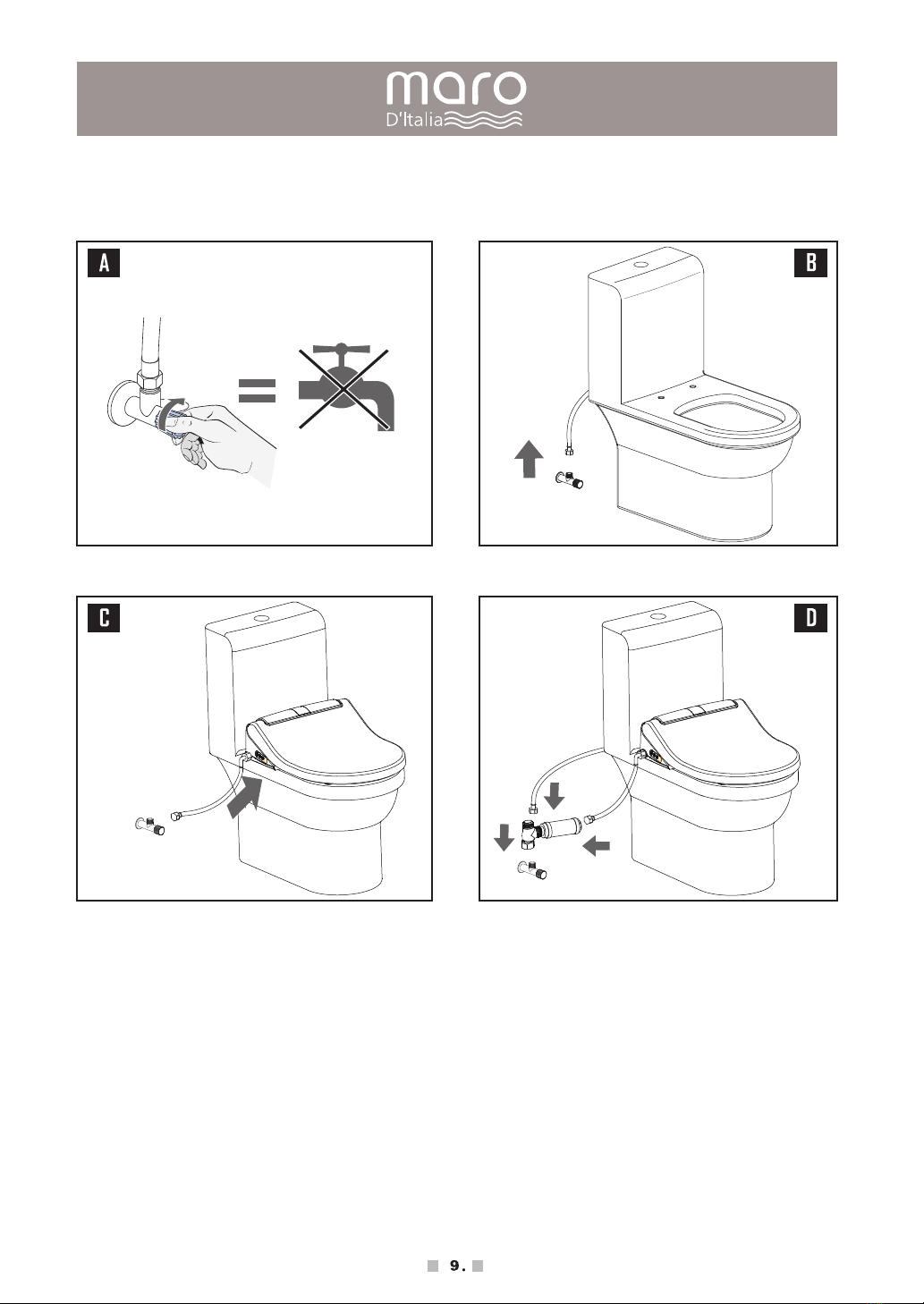 maro
D'Italia

A

B

C

D

9.