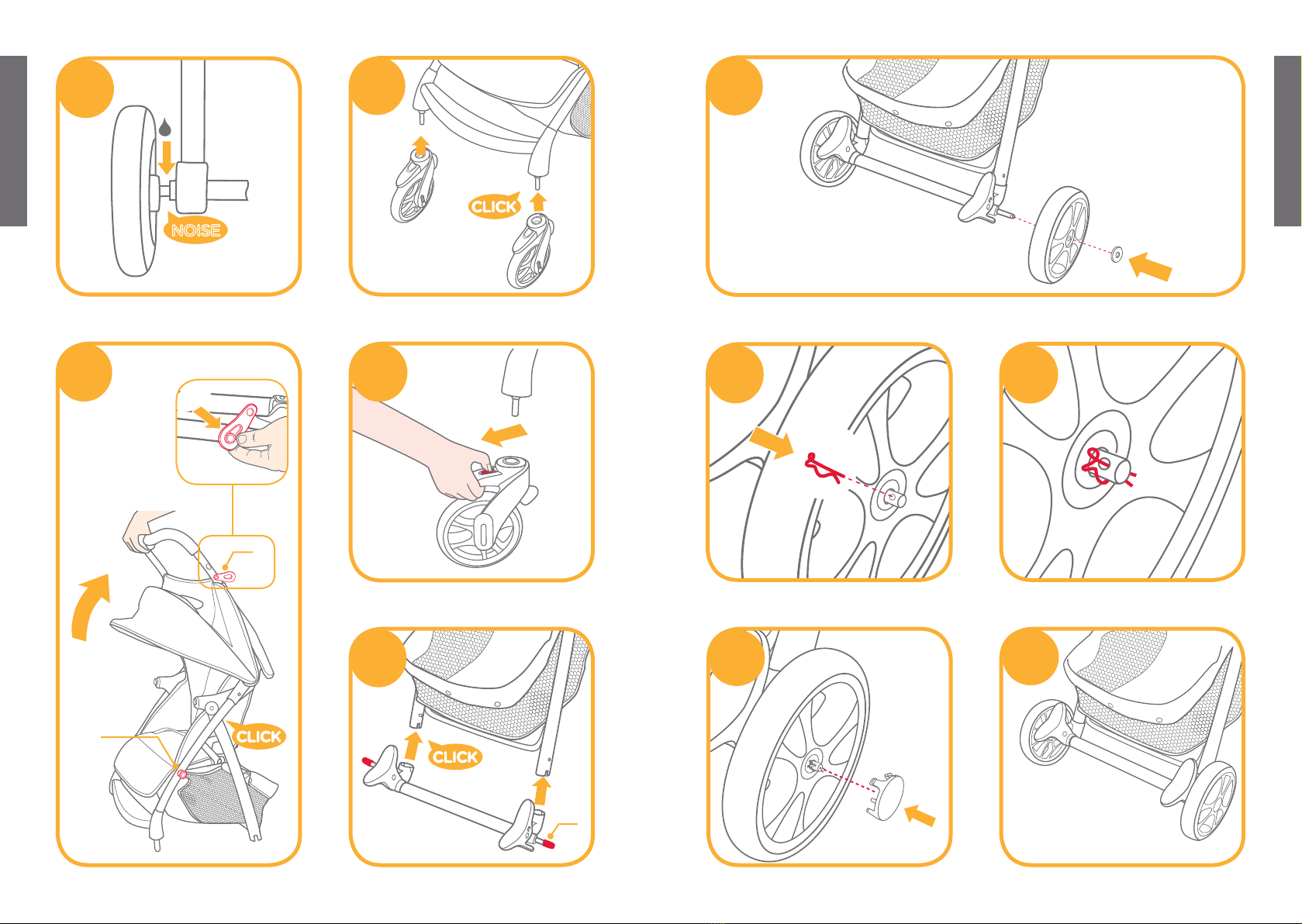 NOISE

CLICK

CLICK

CLICK