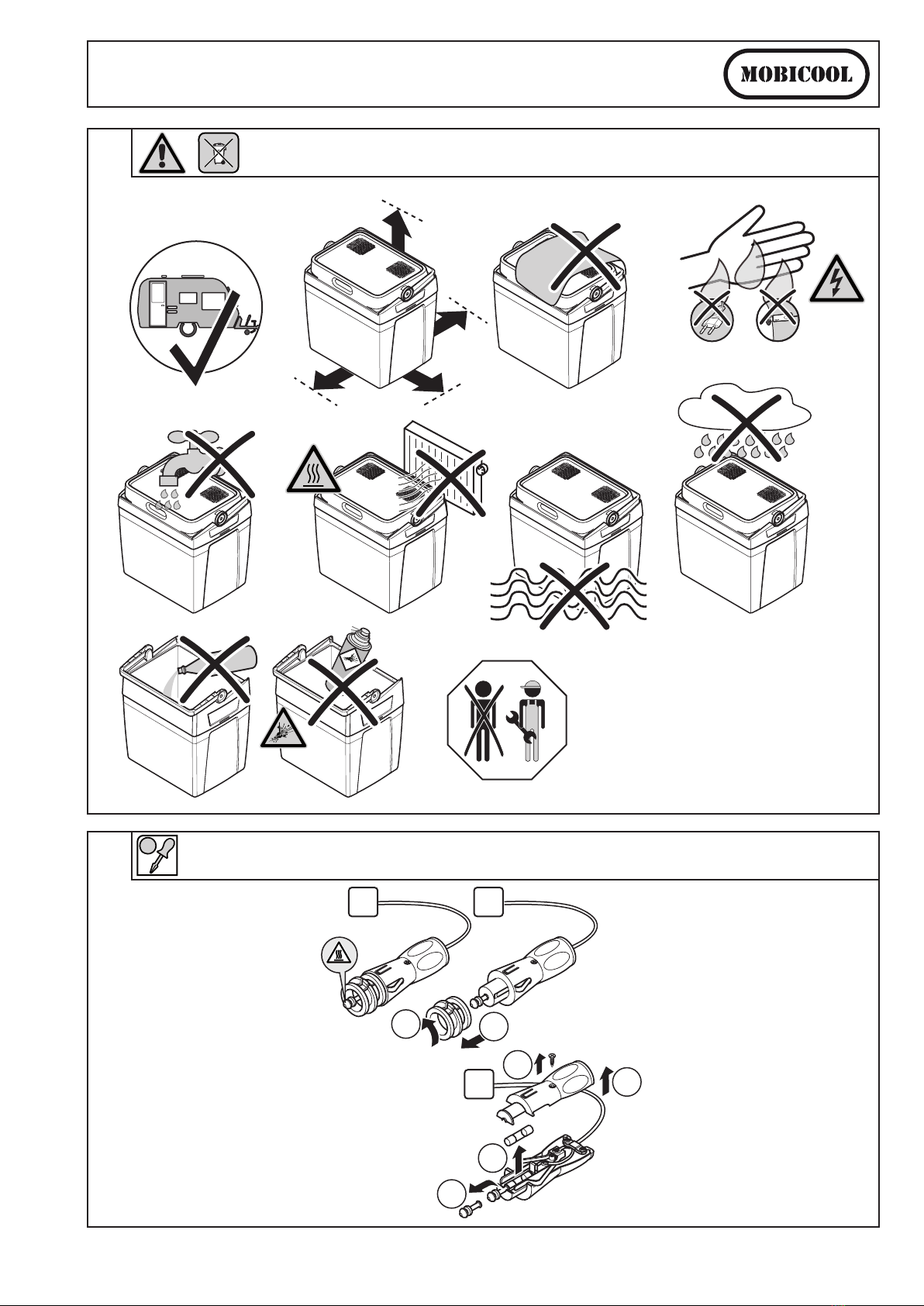 MOBICOOL