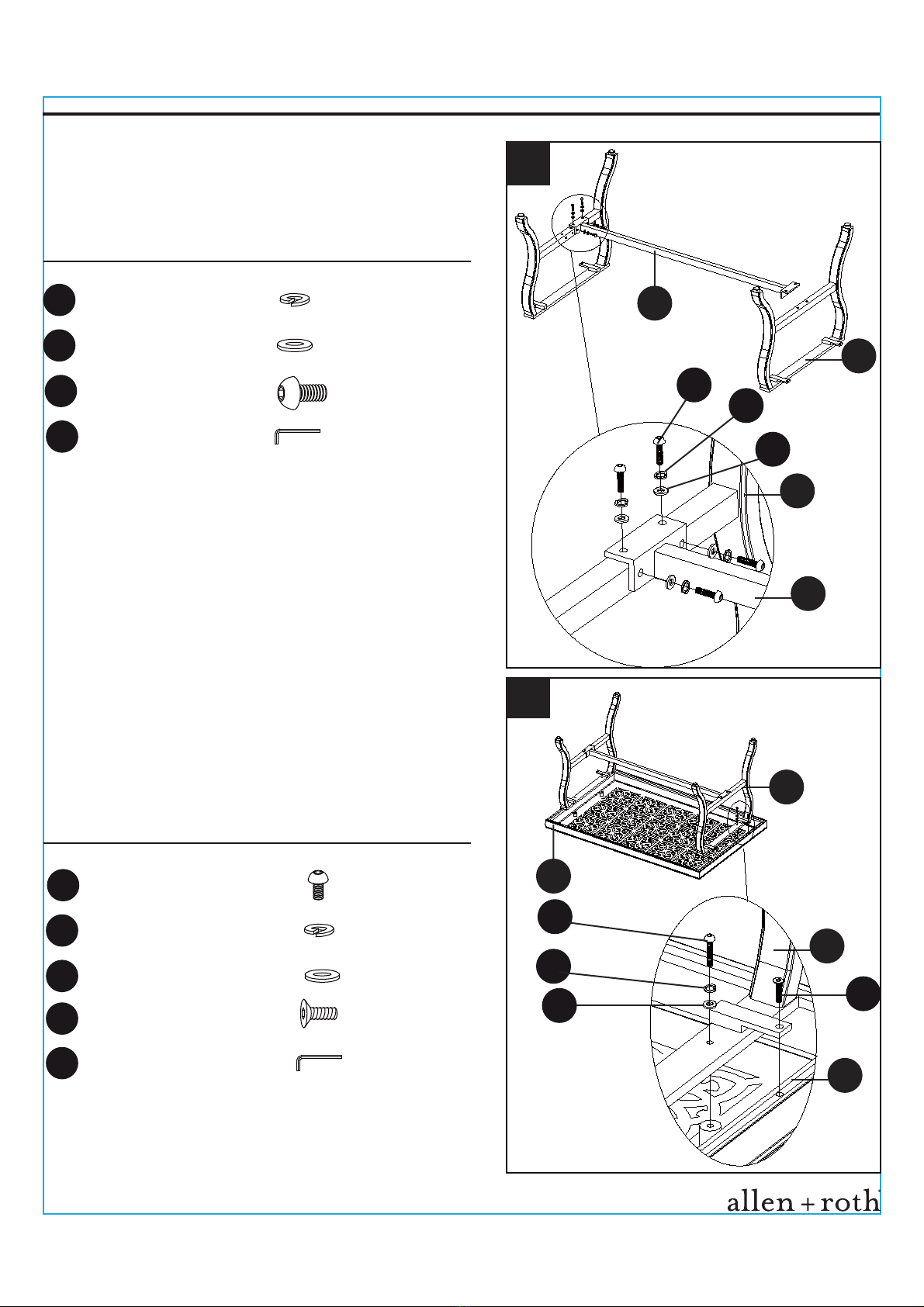 allen + roth