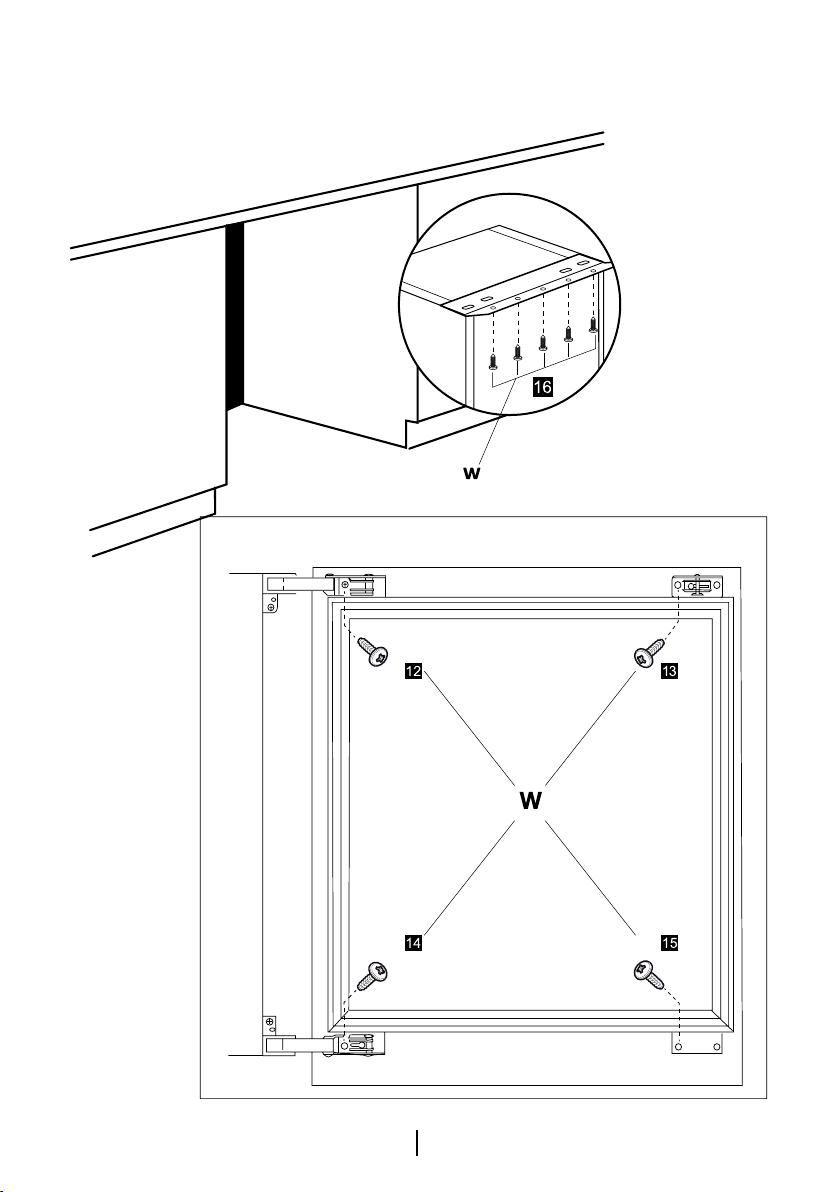 16

w

12

13

W

14

15