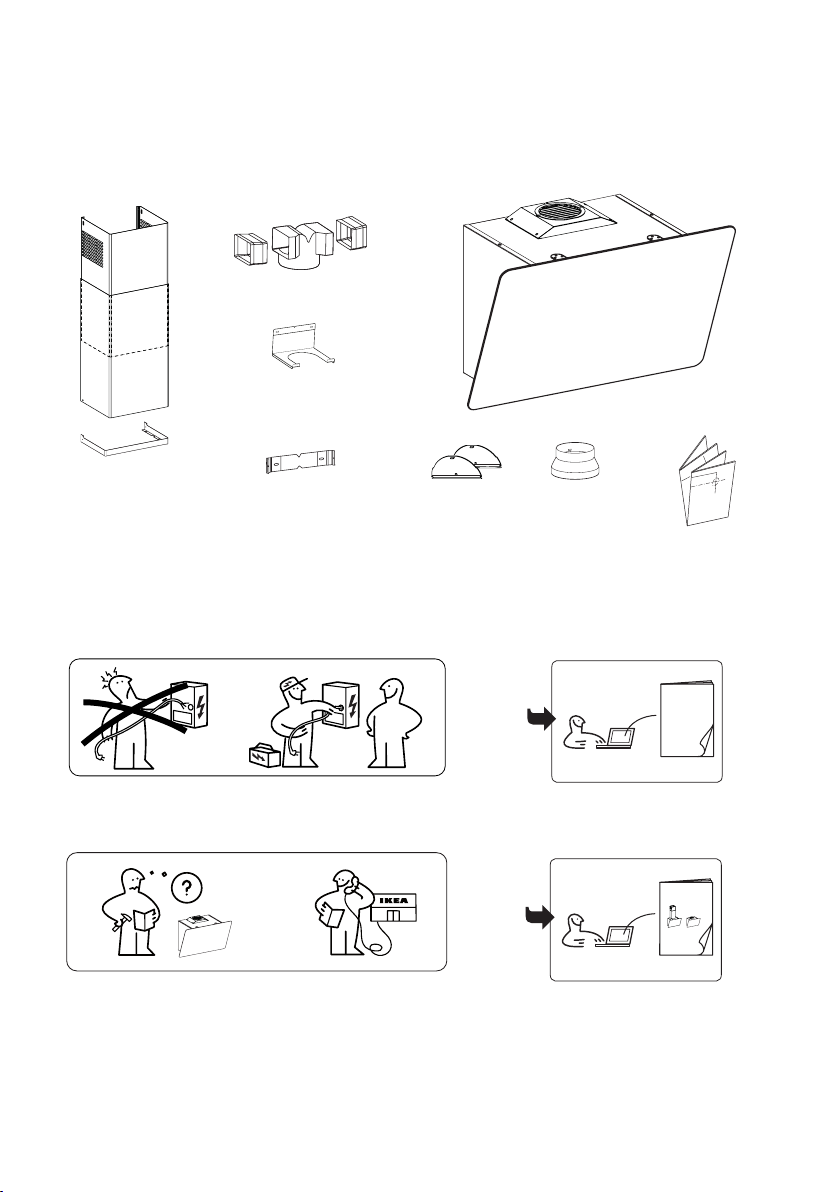 ?

IKEA