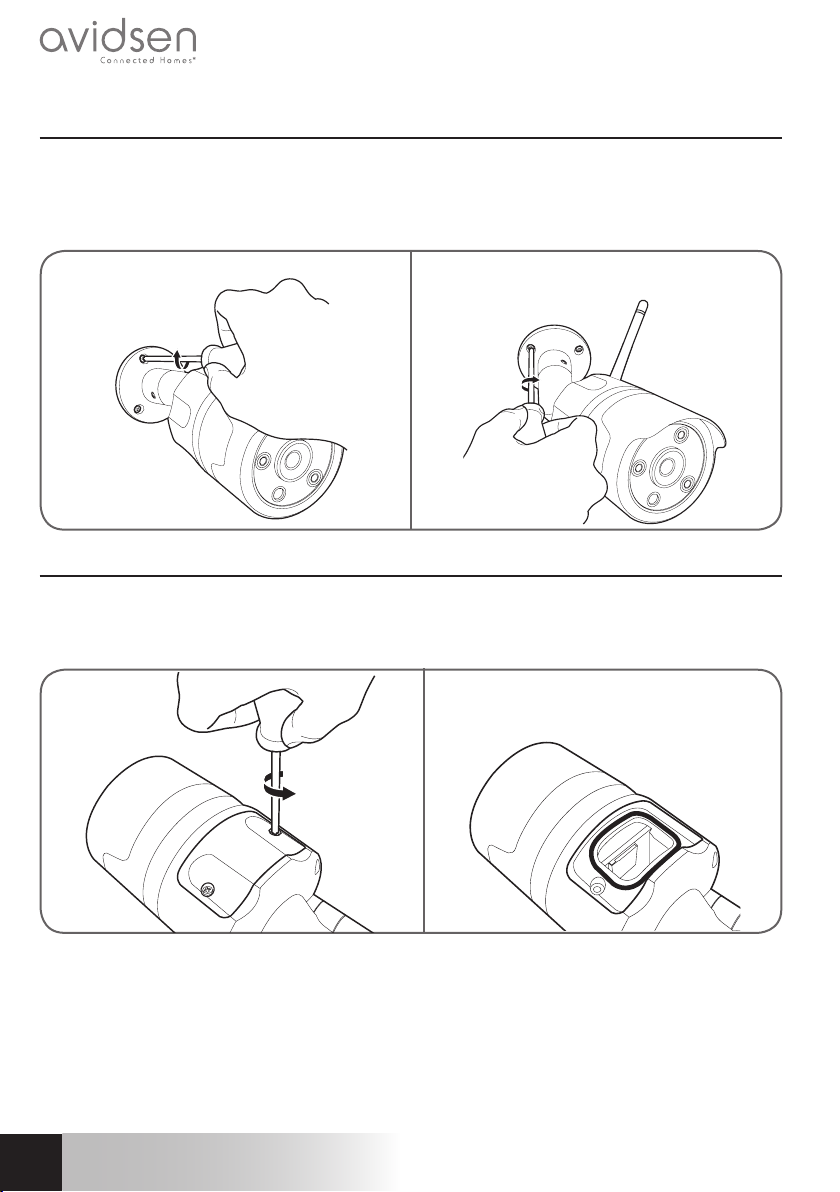 avidsen
Connected Homes®