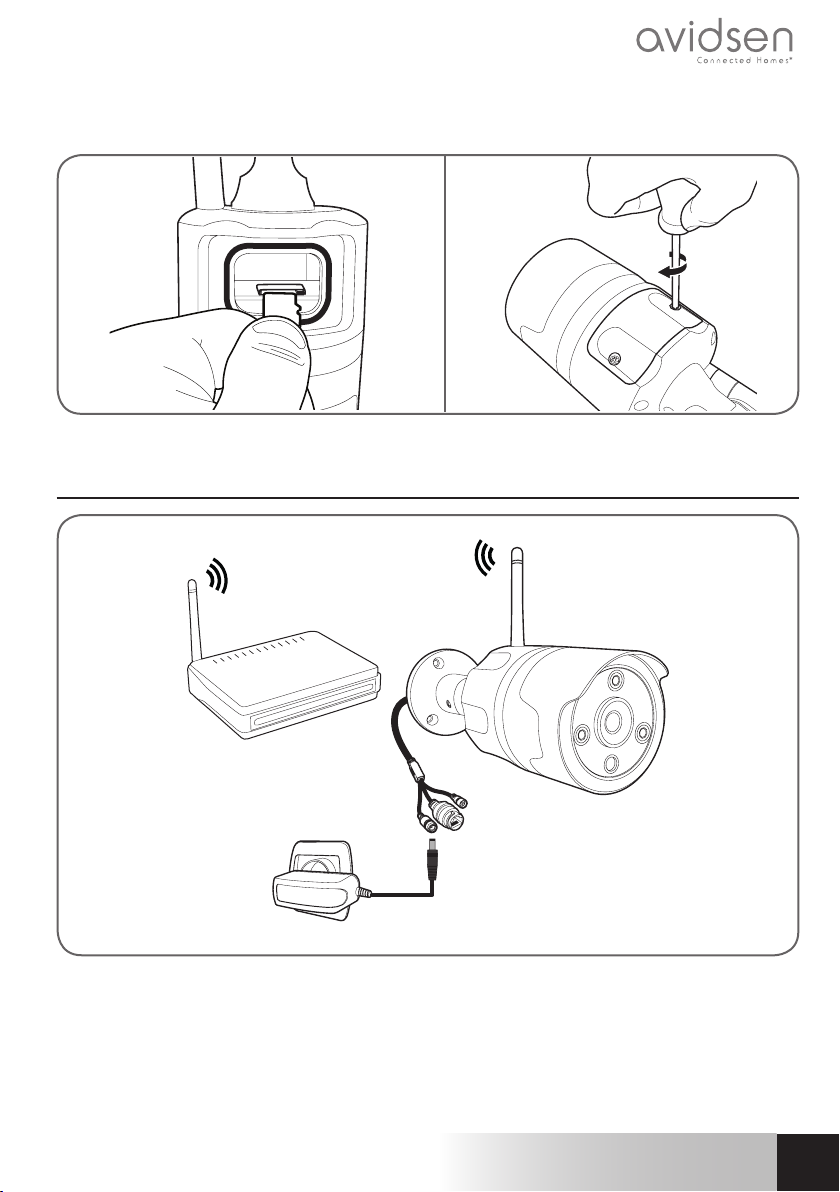 avidsen
Connected Homes®