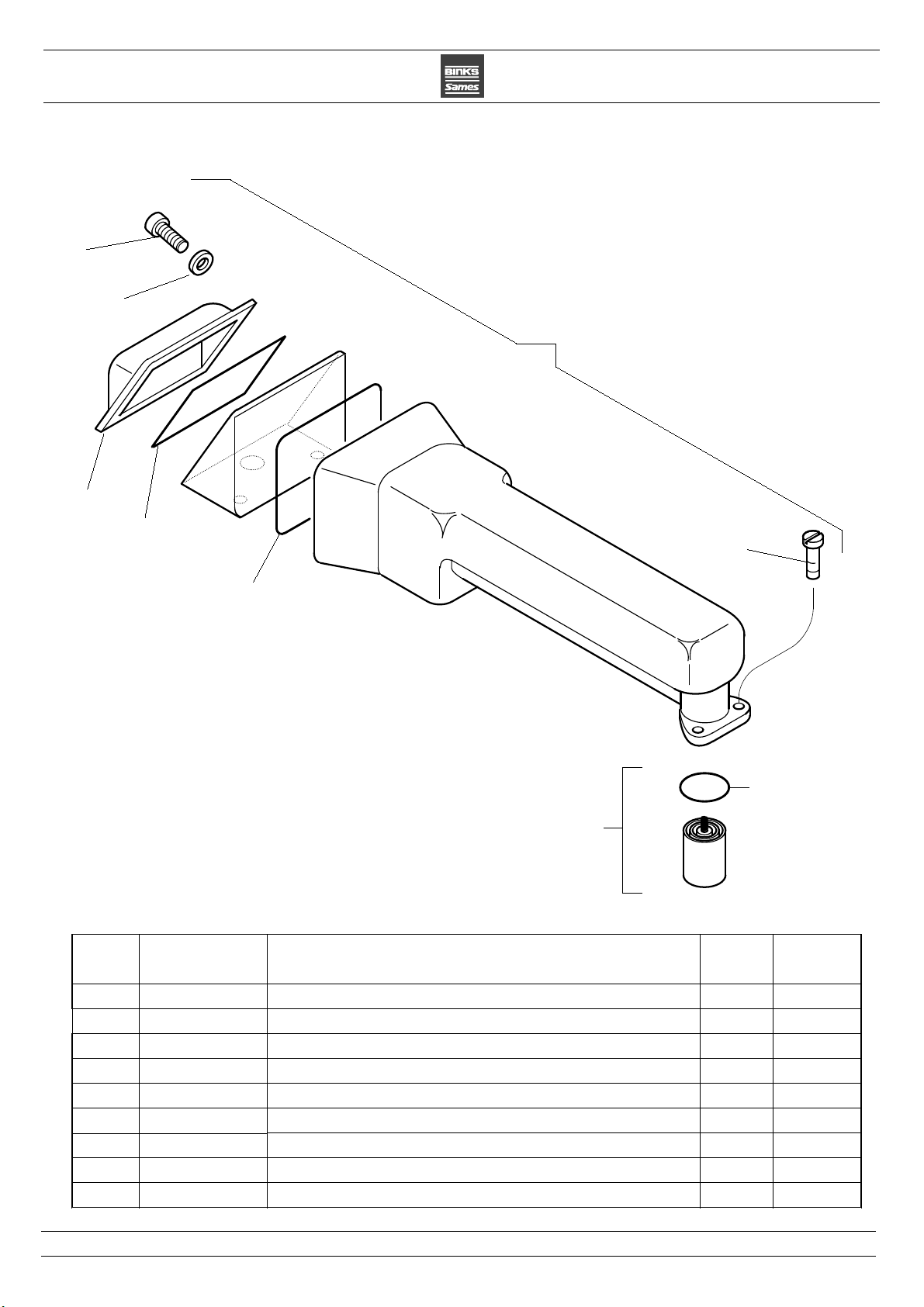 BINKS
Sames