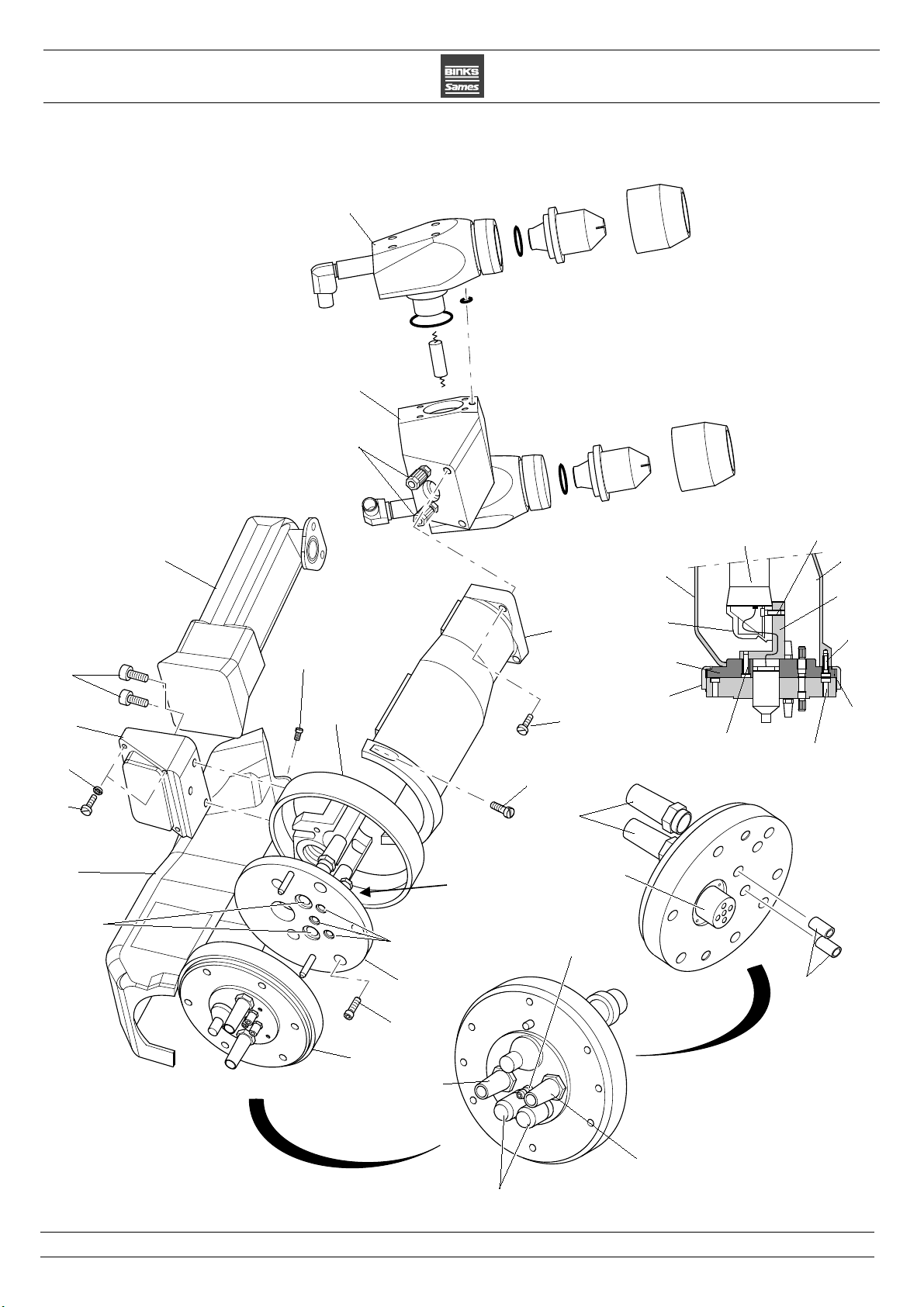 BINKS
Sames