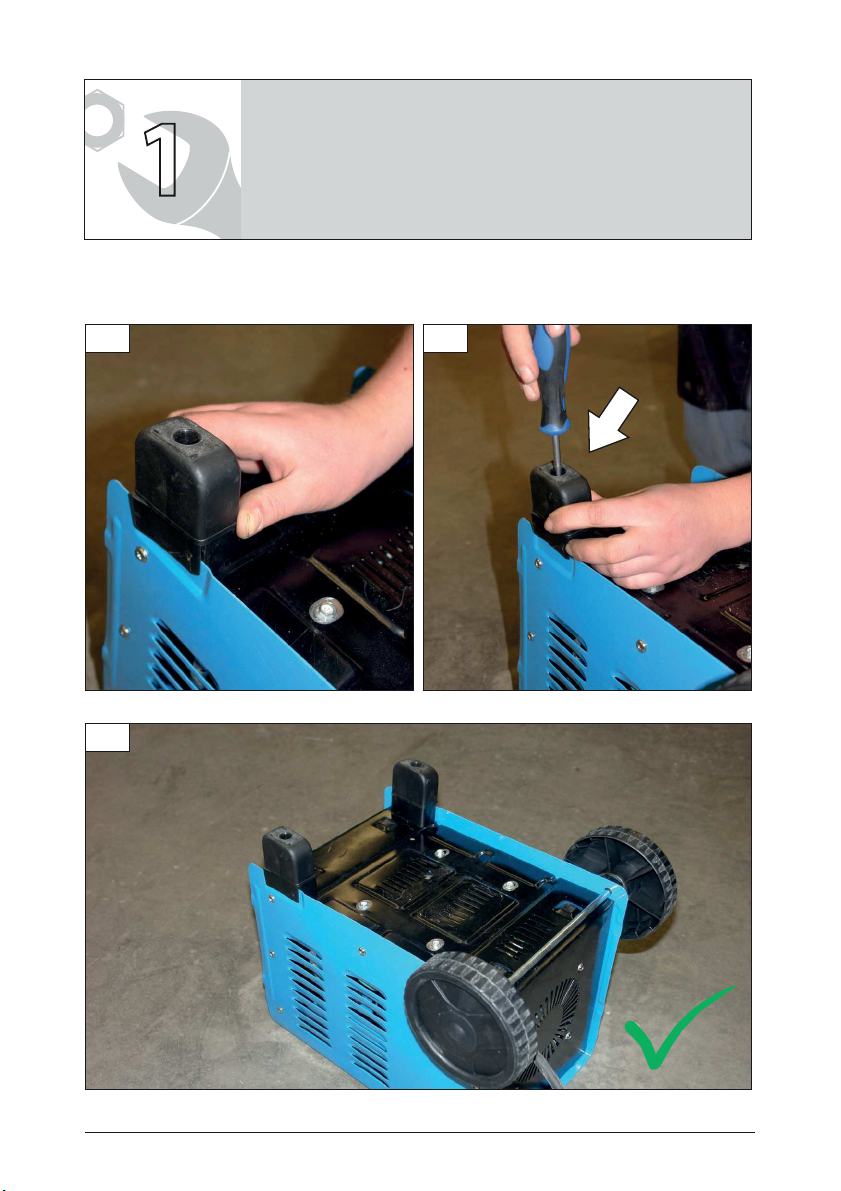 1