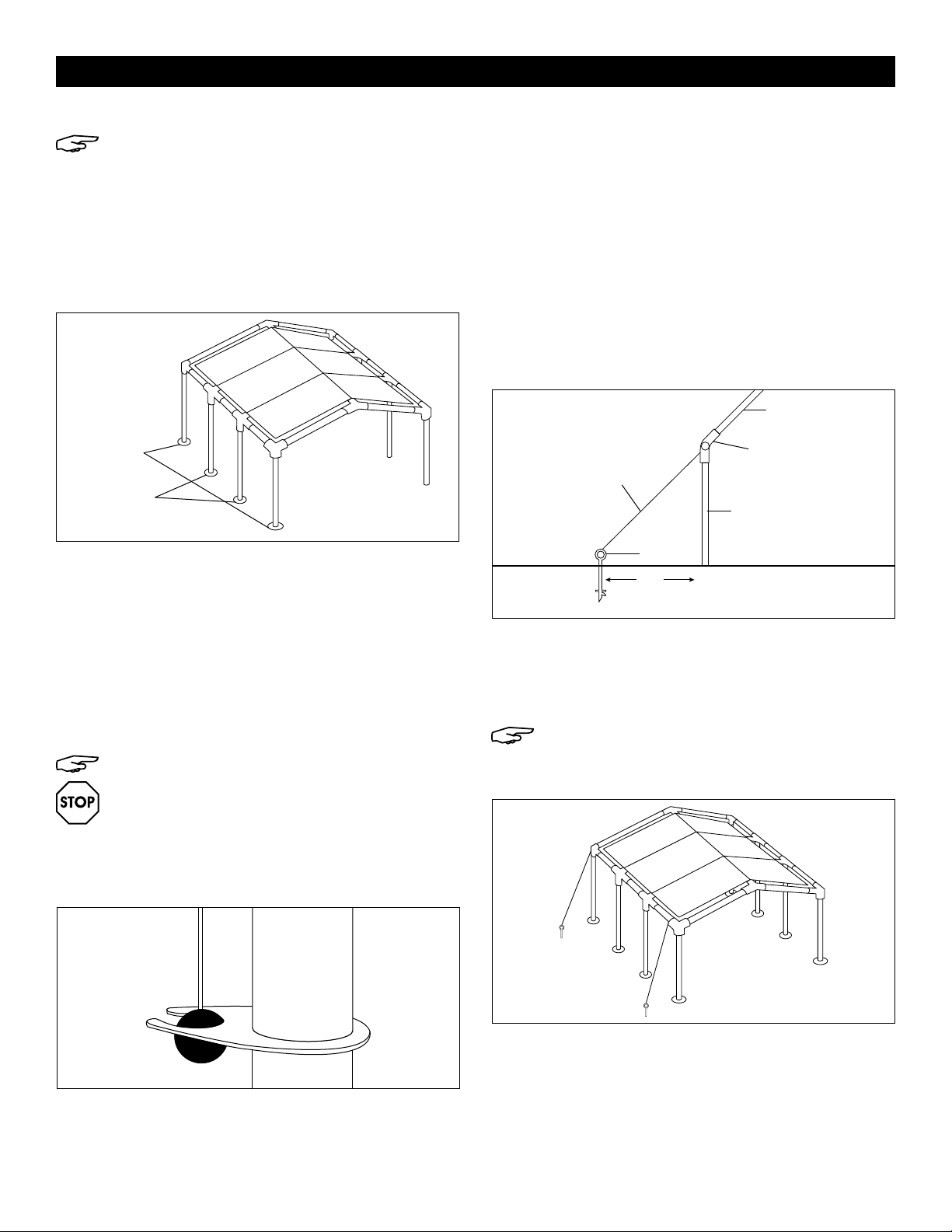 STOP