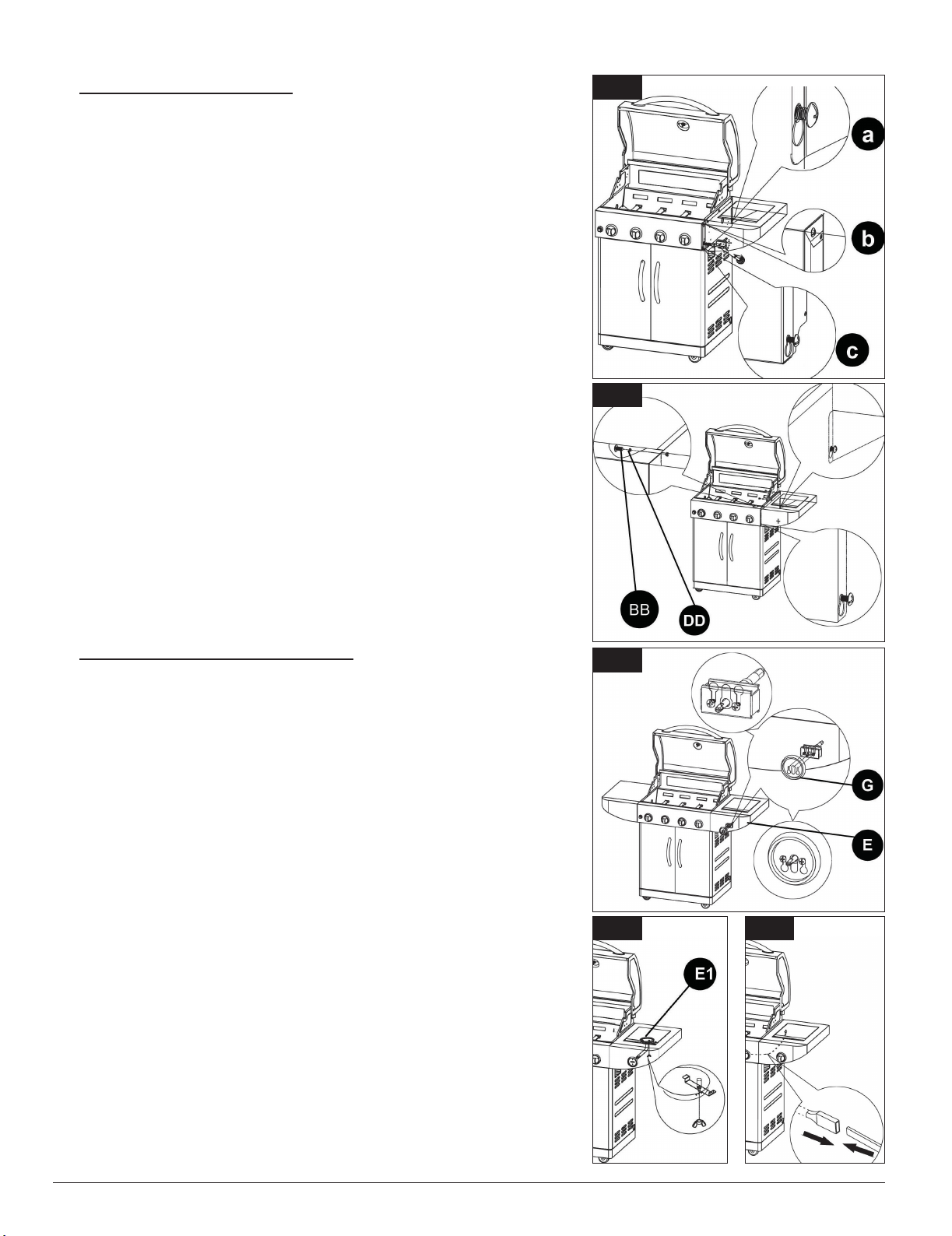 a

b

c

BB

DD

G

E

E1