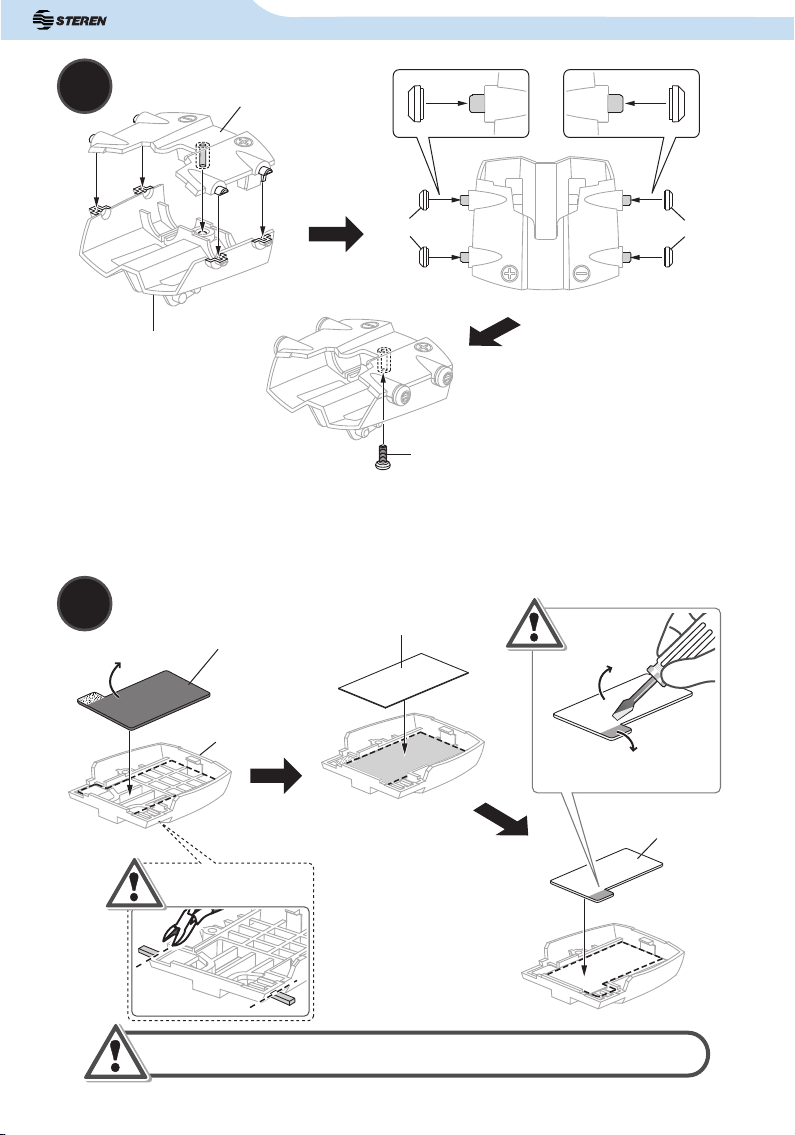 STEREN