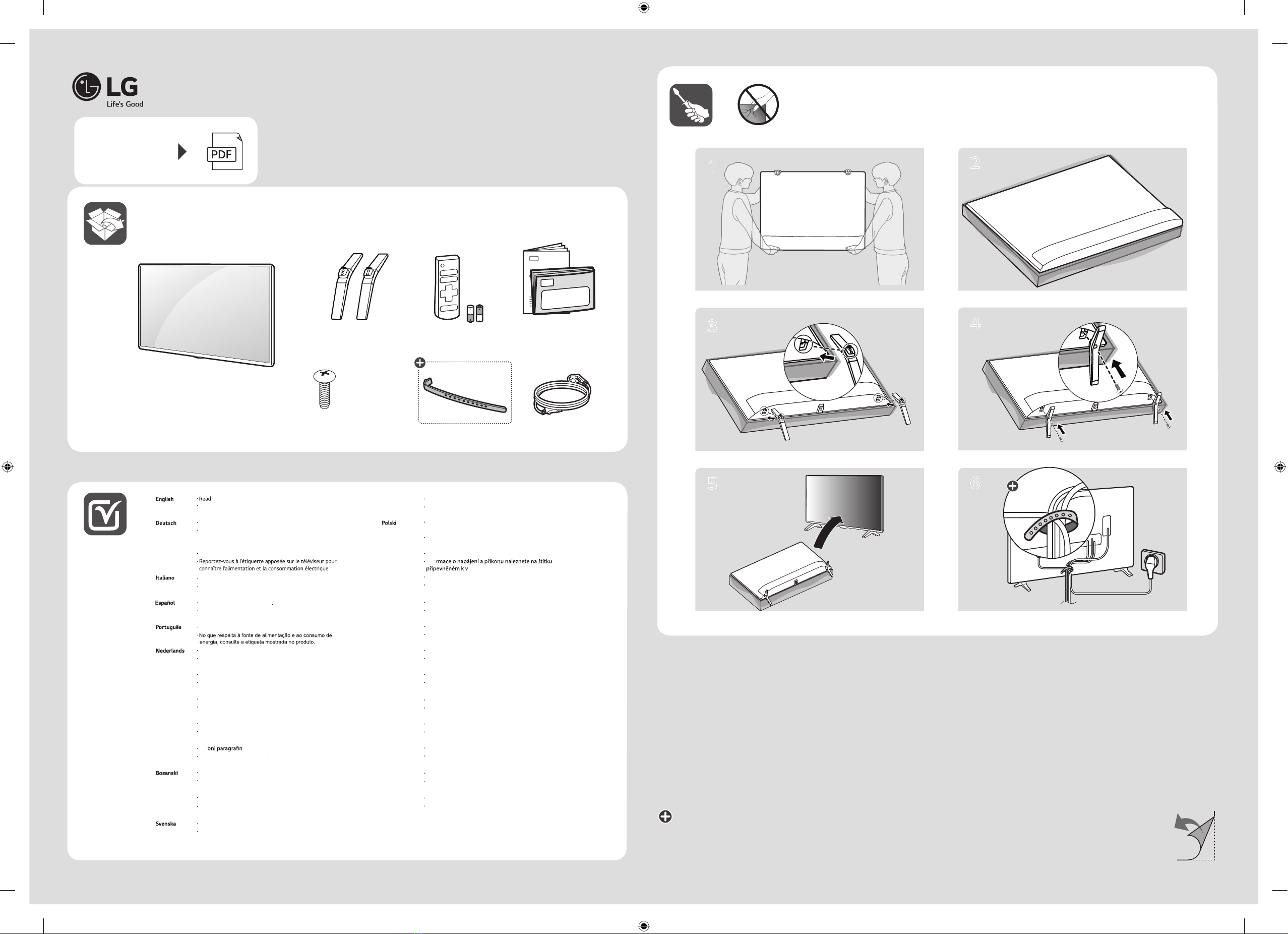 LG
Life's Good

PDF

English
· Read

Deutsch

Polski

· Reportez-vous à l'étiquette apposée sur le téléviseur pour connaître l'alimentation et la consommation électrique.

rmace o napájení a příkonu naleznete na štítku připevněném k v

Italiano

Español

Português

· No que respeita à fonte de alimentação e ao consumo de energia, consulte a etiqueta mostrada no produto.

Nederlands

oni paragrafin

Bosanski

Svenska

1

2

3

4

5

6