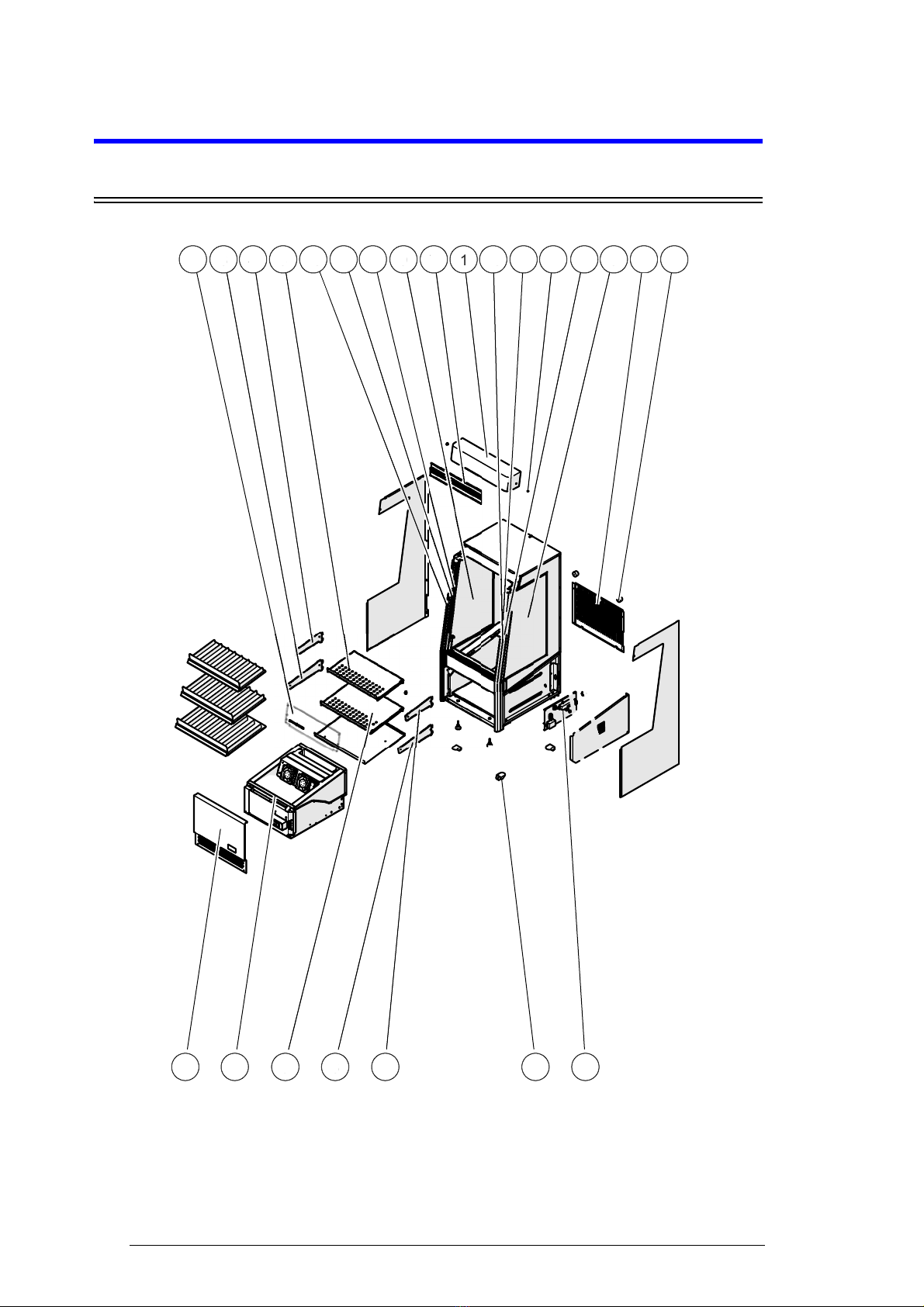 1