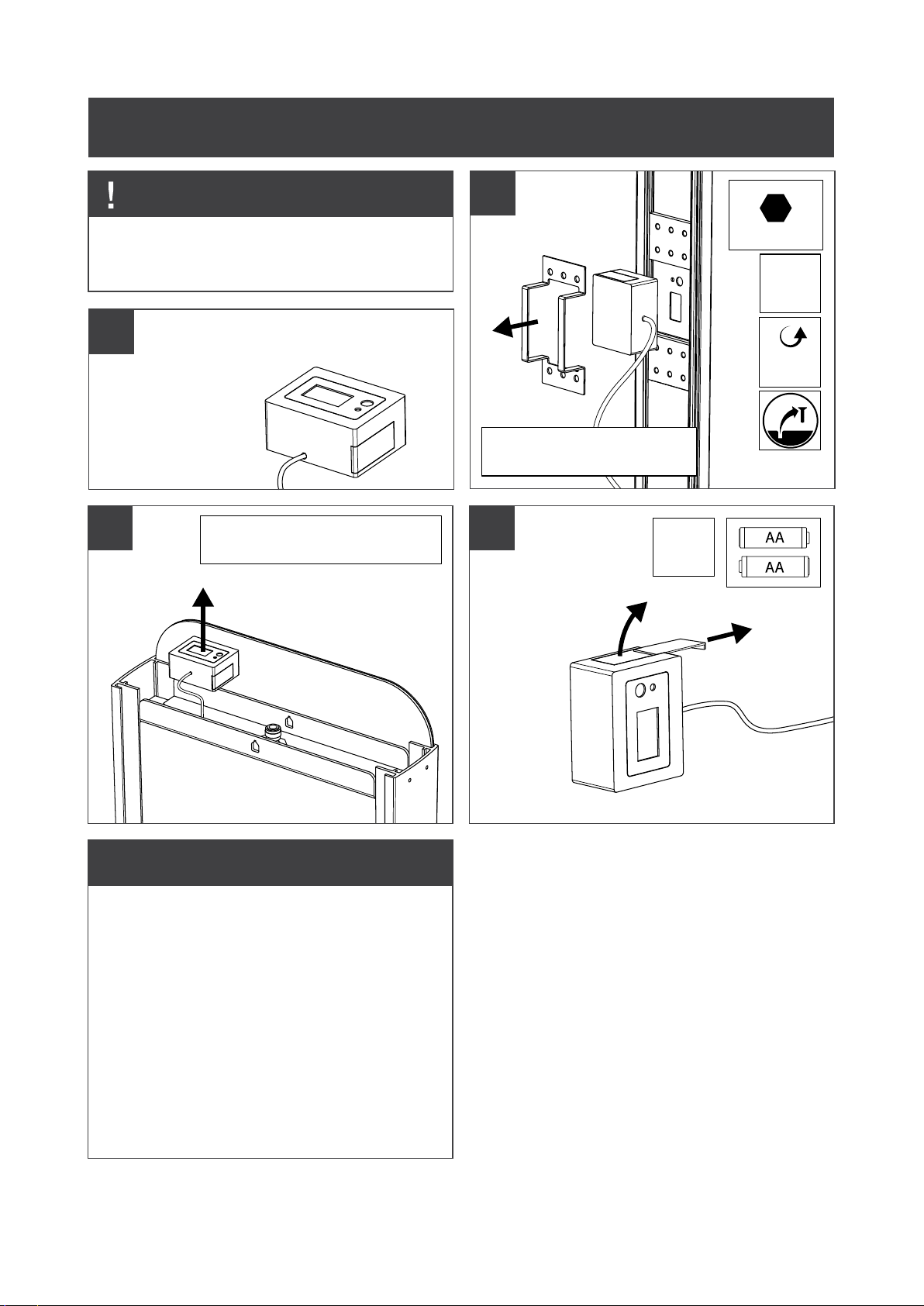 !

AA

AA