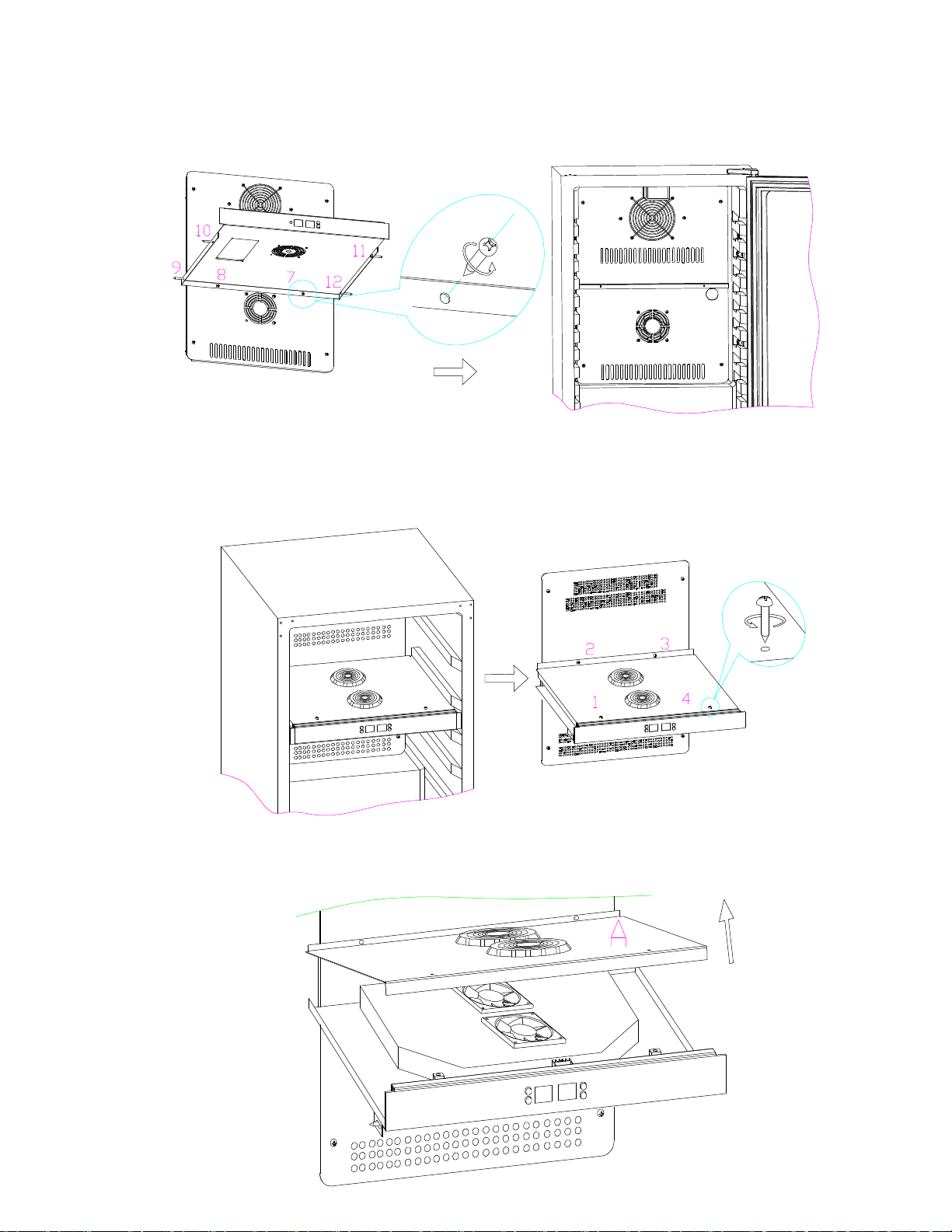 10
11
9
8
7
12

2
3
1
4

A