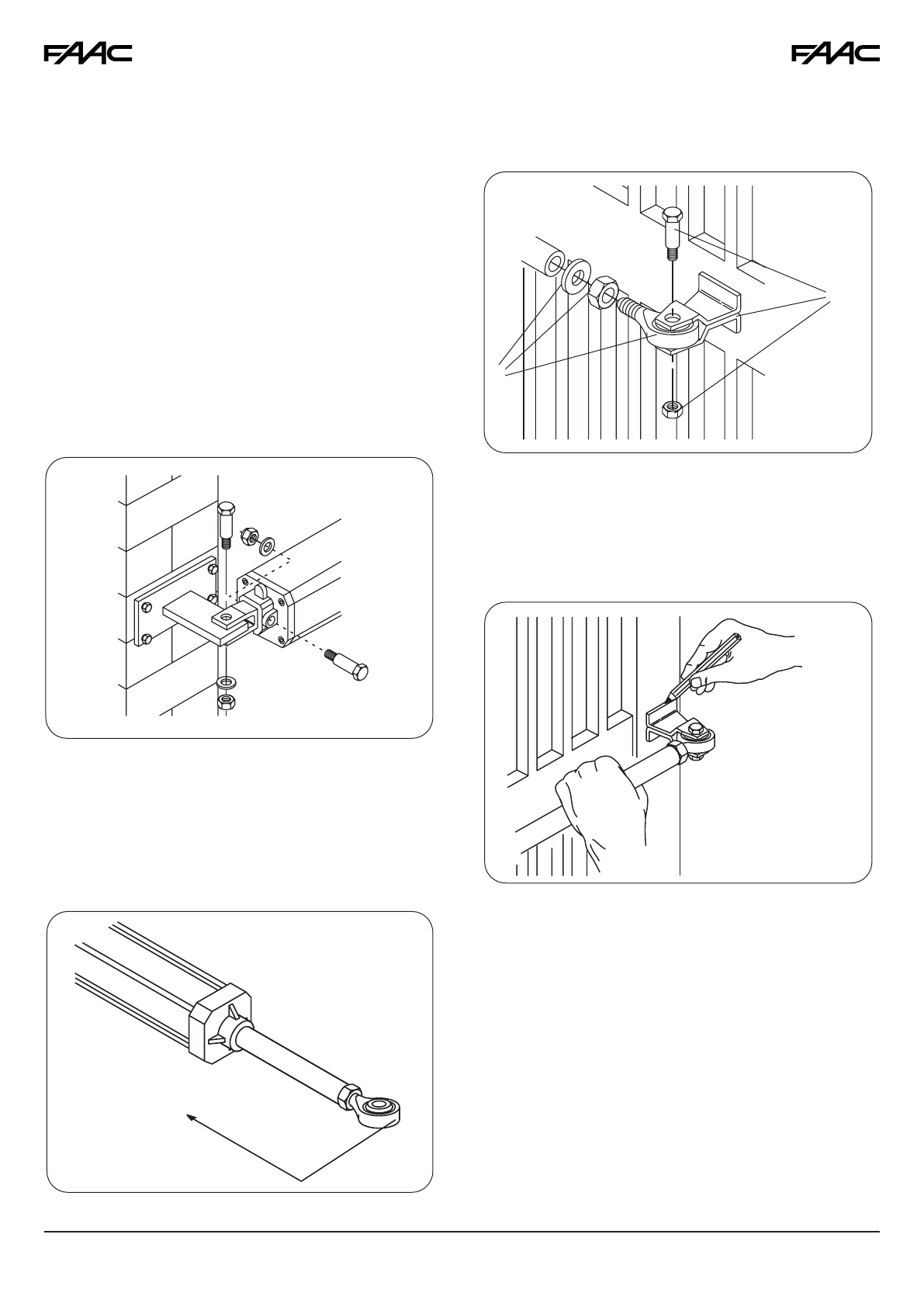 FAAC

FAAC