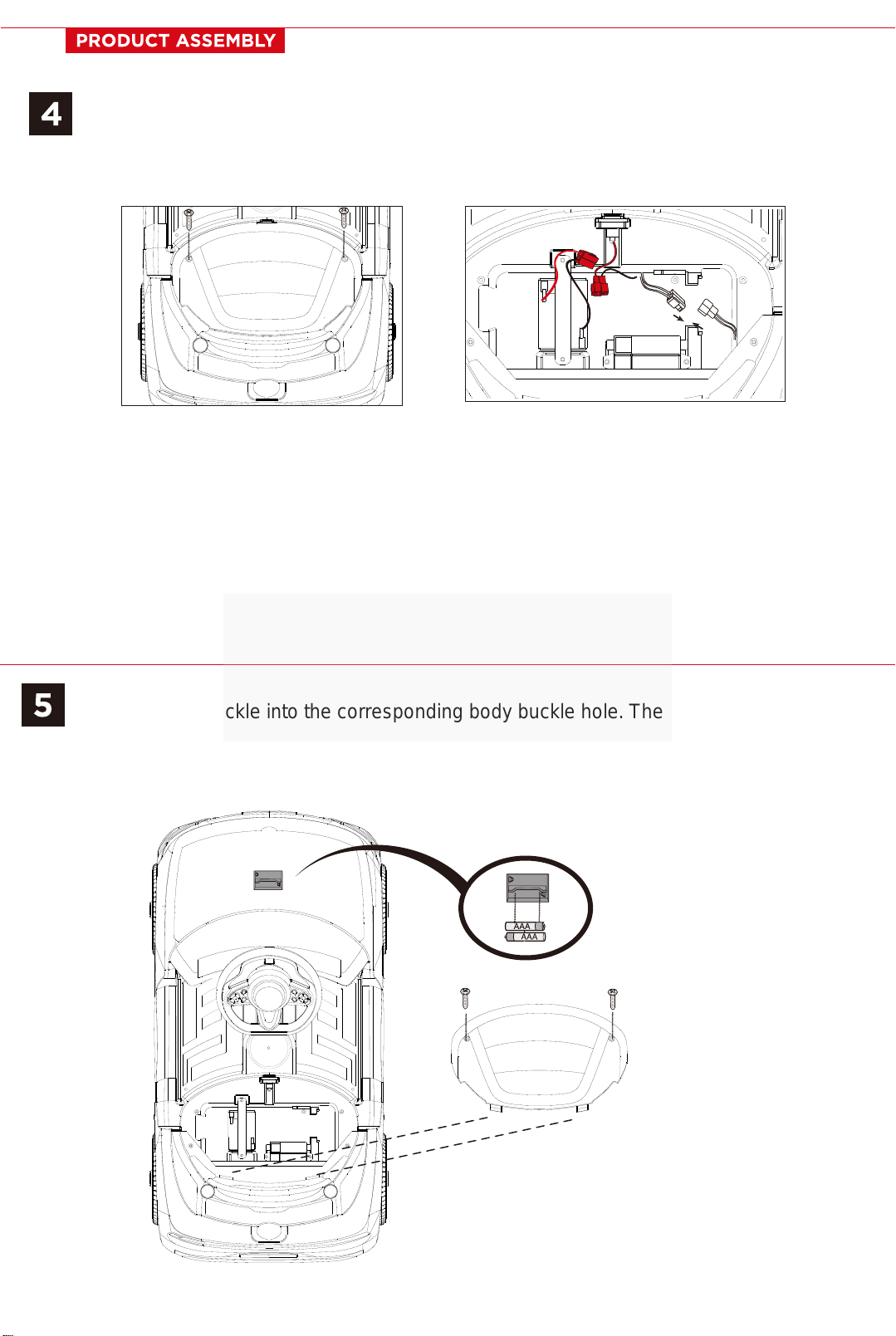 PRODUCT ASSEMBLY

4

5

ckle into the corresponding body buckle hole. The

AAA
AAA