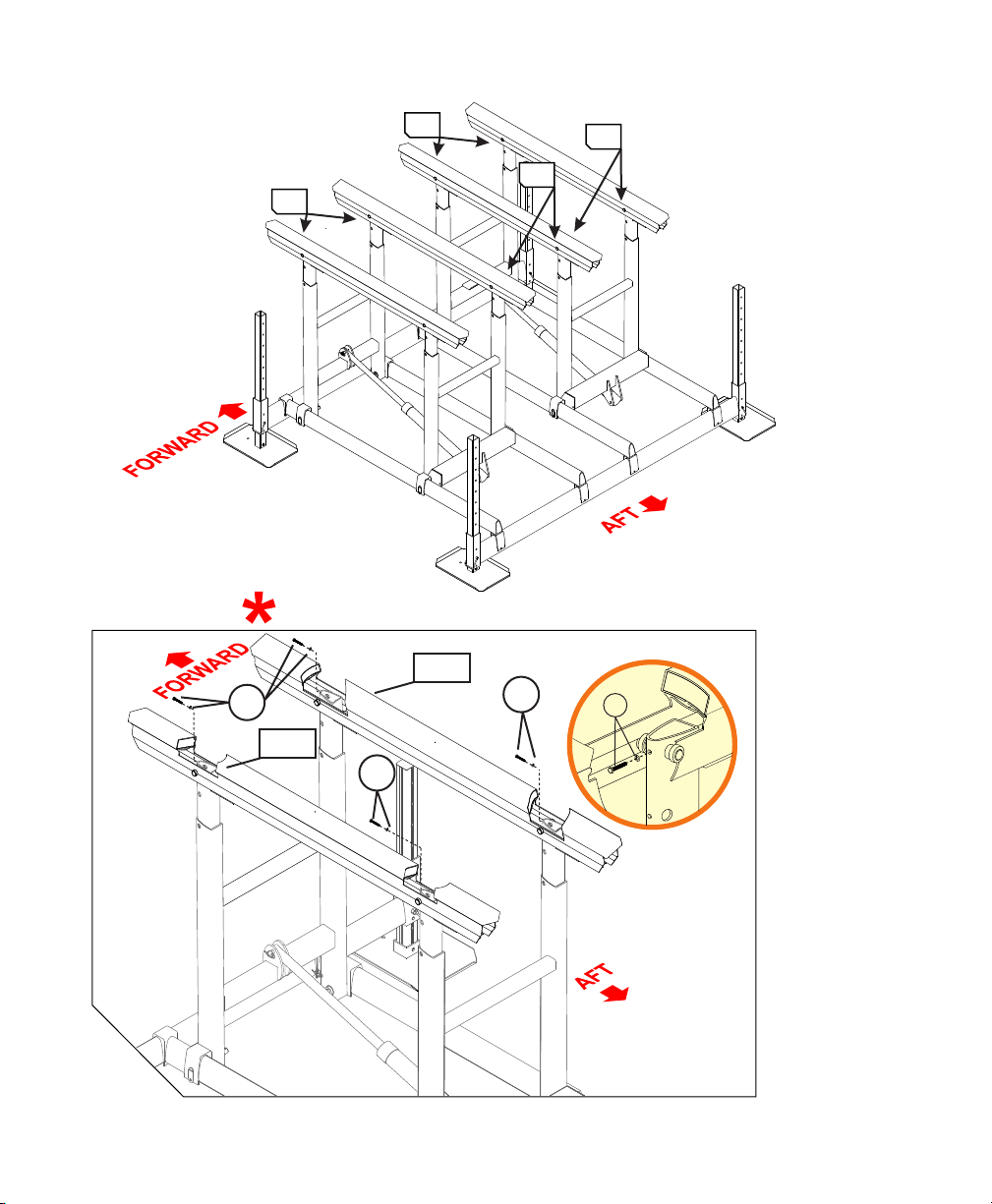 FORWARD
AFT
*
FORWARD
AFT