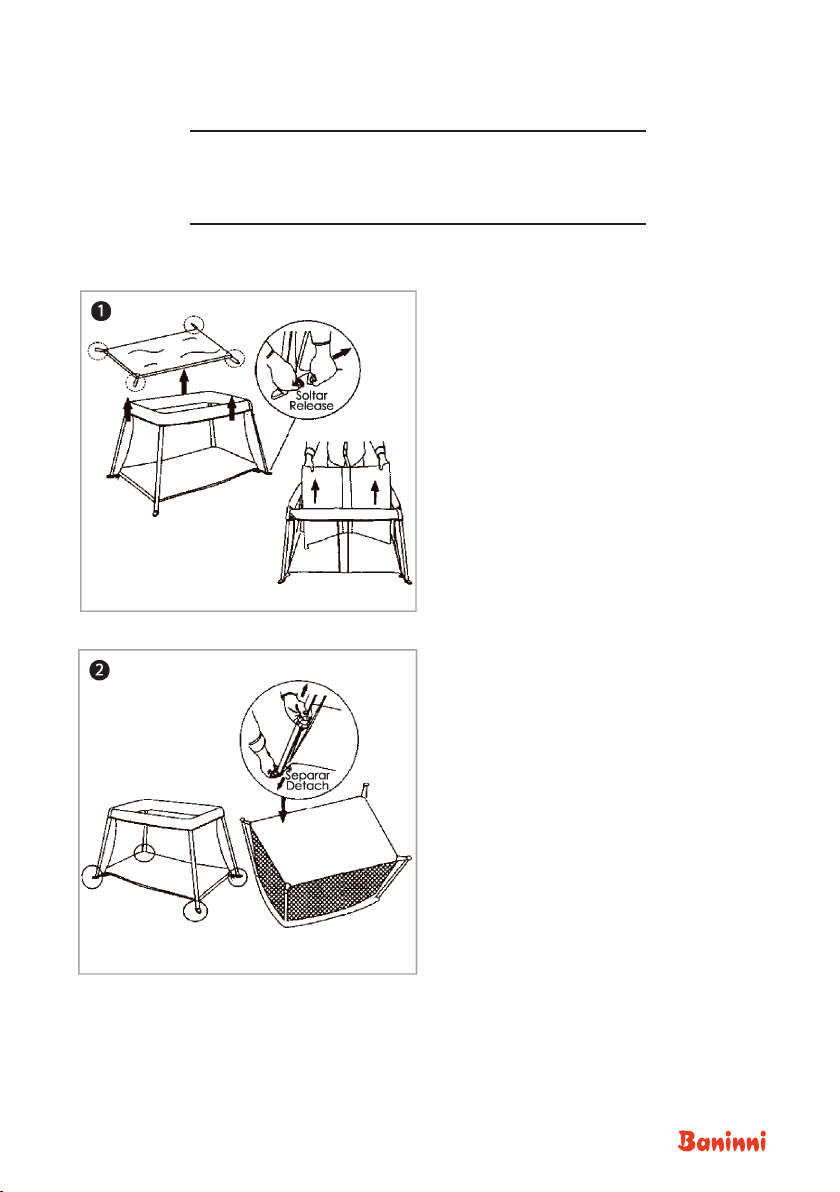 1

Soltar
Release

2

Separar
Detach

Baninni