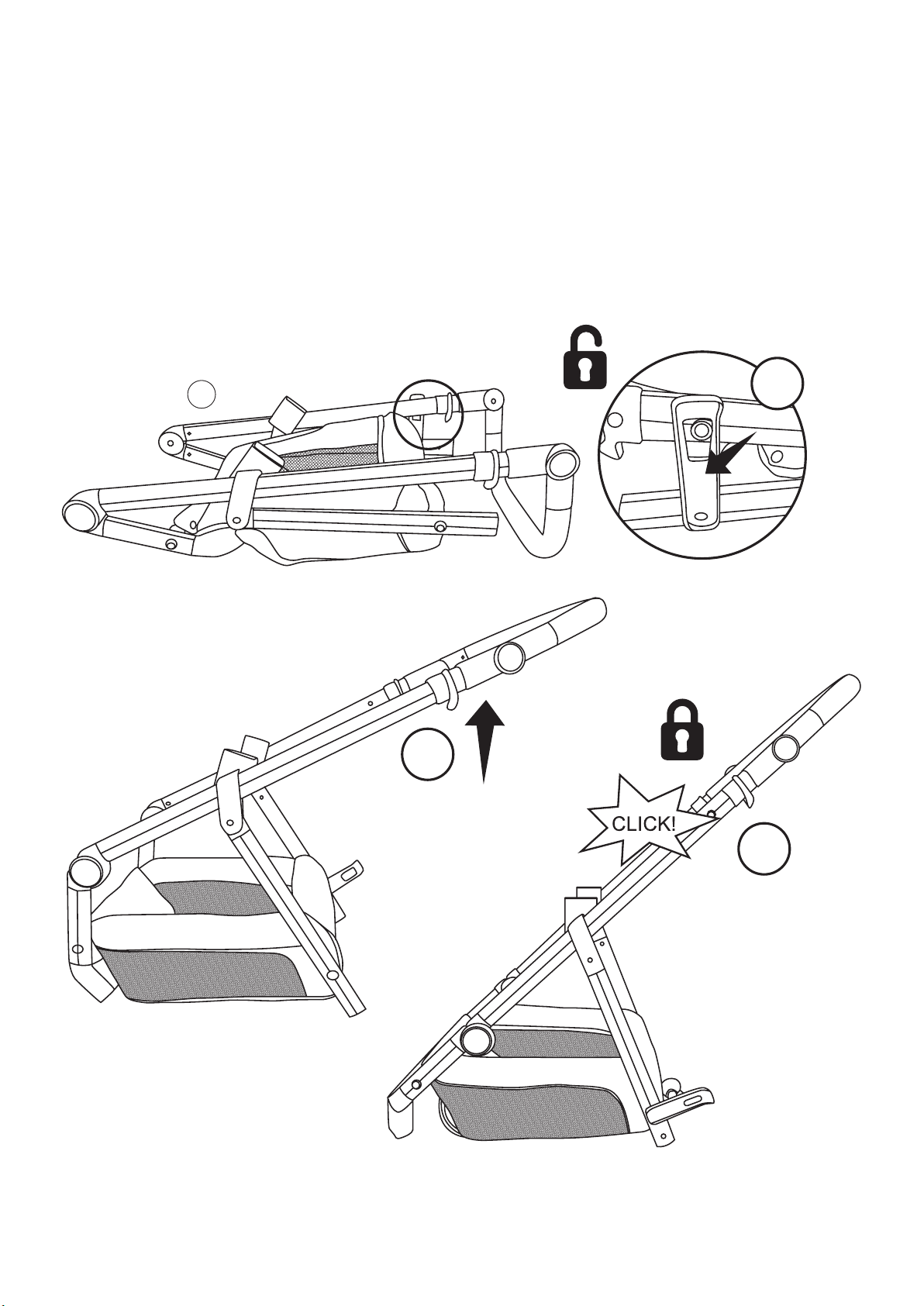 CLICK!