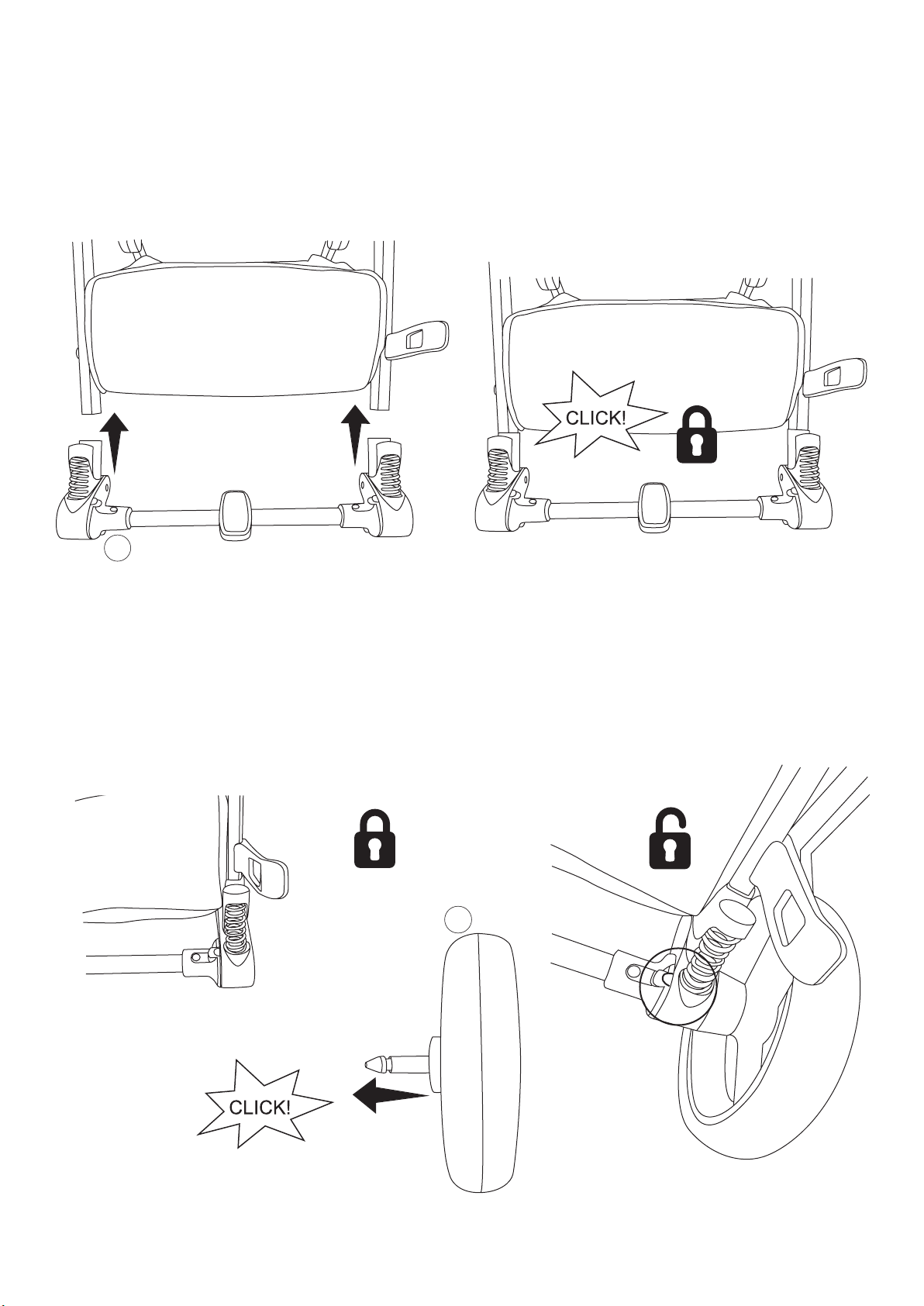 CLICK!

CLICK!