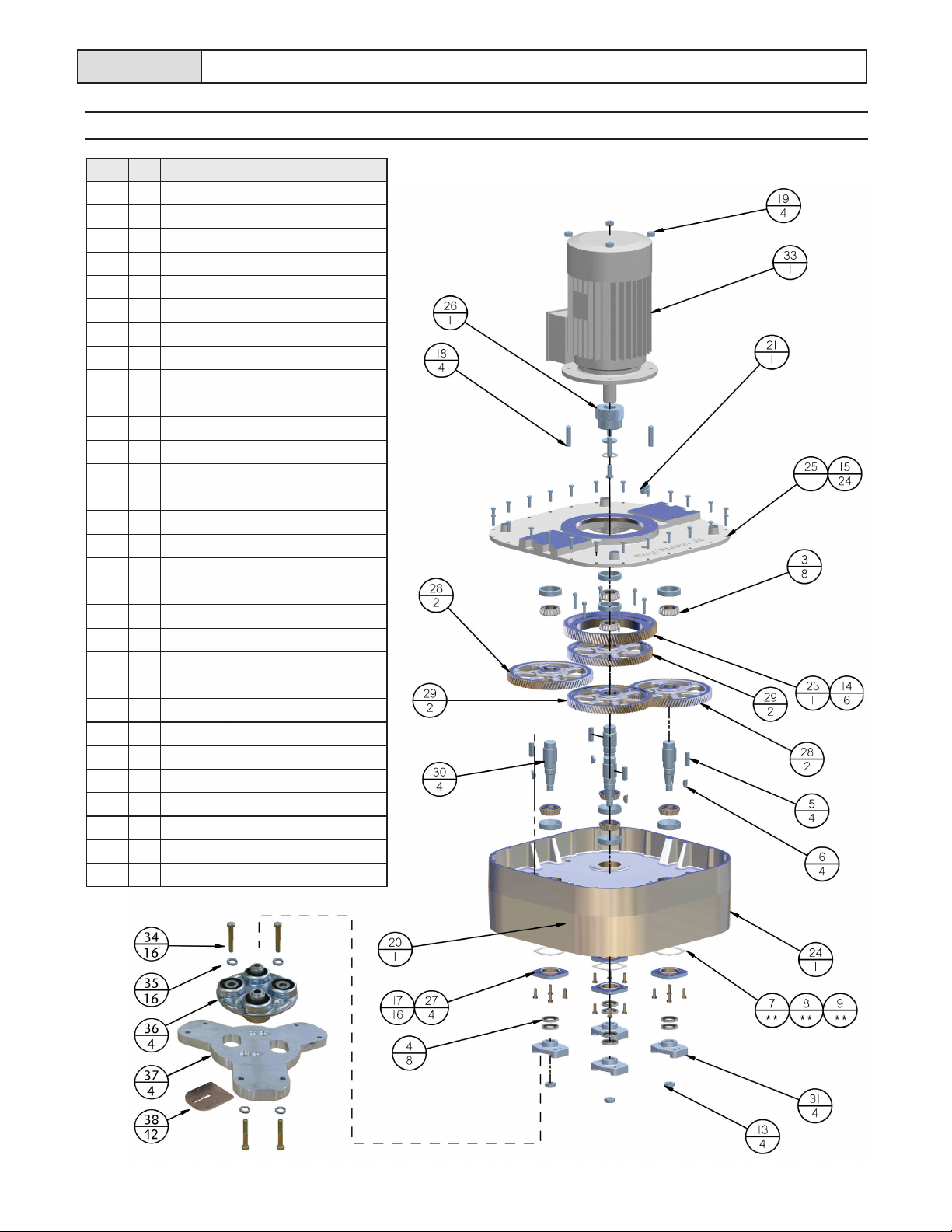 19
4

33
1

26
1

18
4

21
1

25
1

15
24

3
8

28
2

23
1

14
6

29
2

29
2

28
2

30
4

5
4

6
4

20
1

24
1

17
16

27
4

7
**

8
**

9
**

4
8

31
4

13
4

34
16

35
16

36
4

37
4

38
12