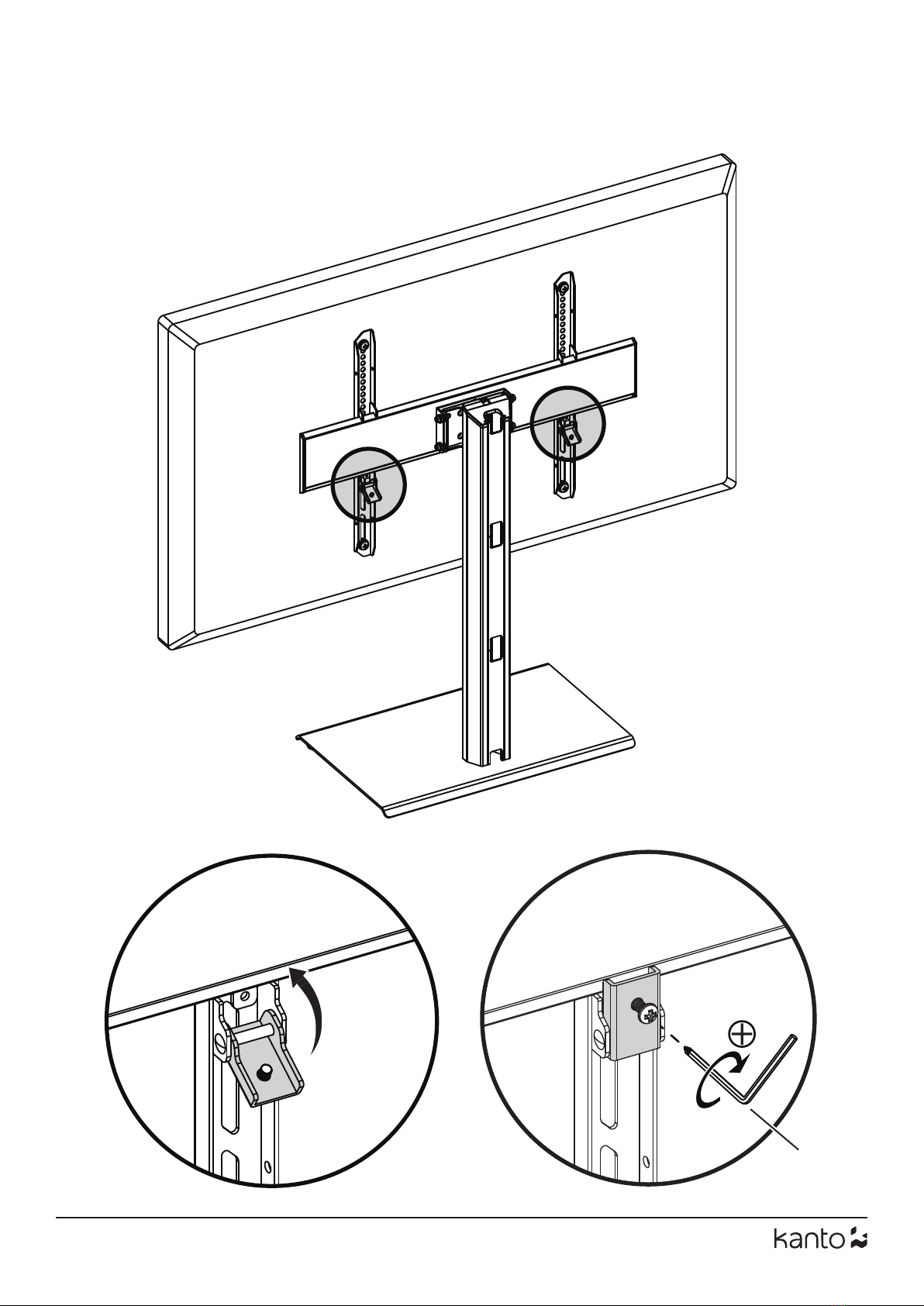 kanto